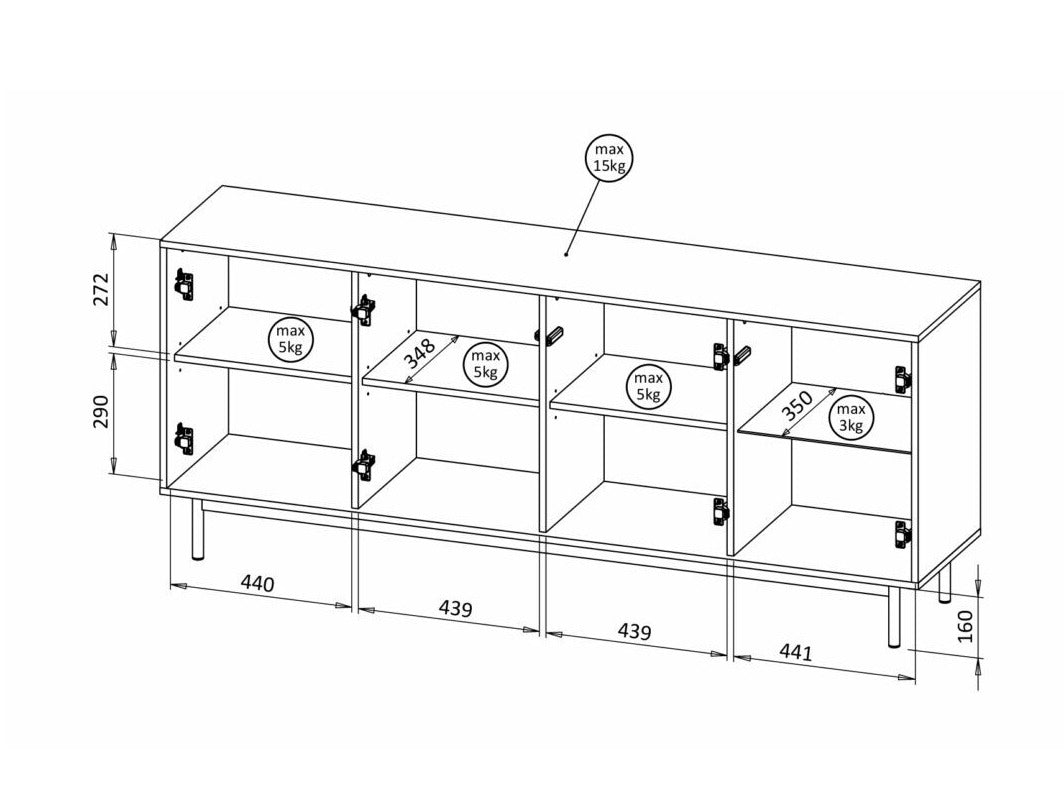 max 15kg

272

290

max 5kg

348

max 5kg

max 5kg

350

max 3kg

440

439

439

441

160