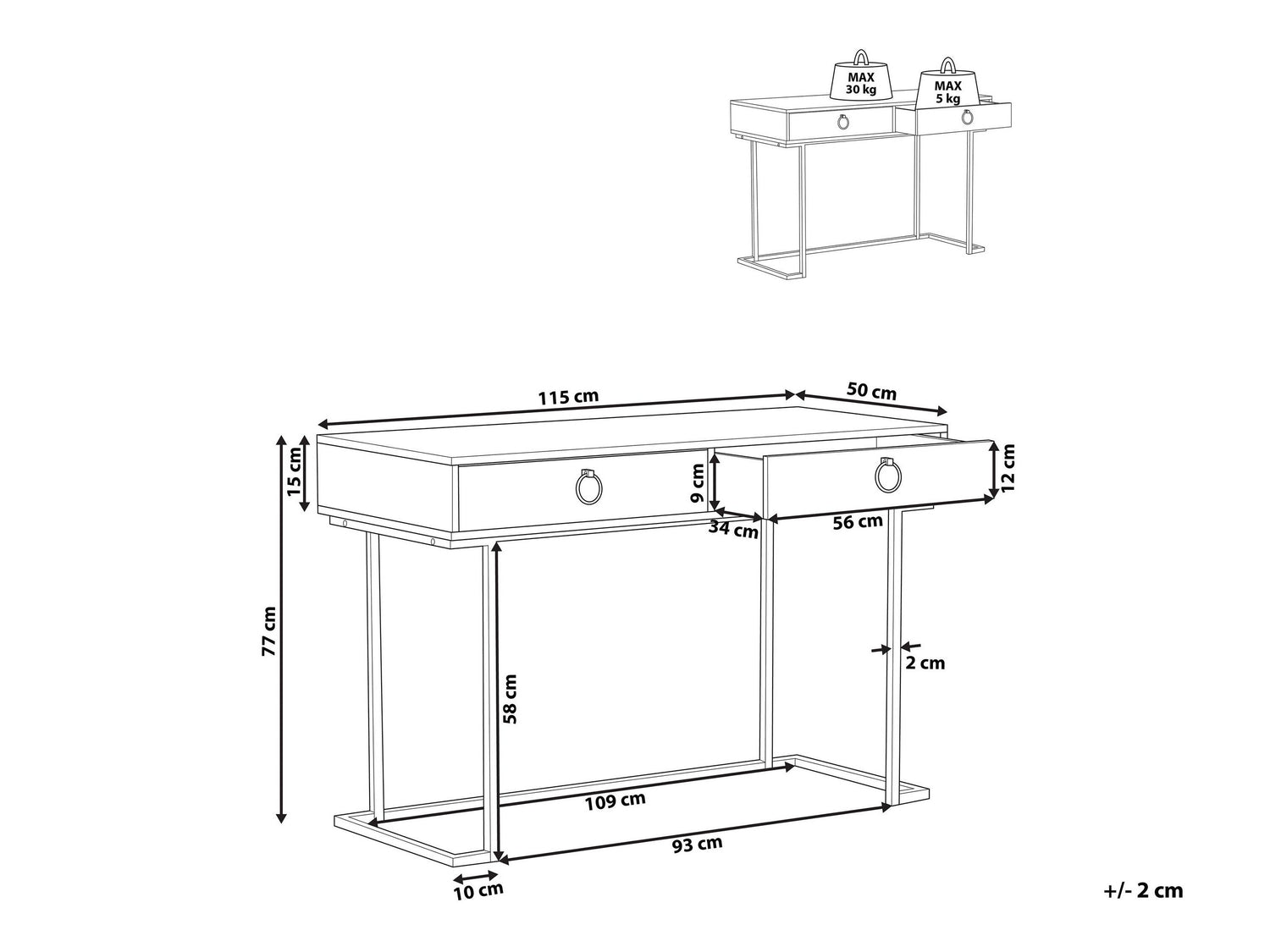 MAX
30 kg

MAX
5 kg

115 cm

50 cm

15 cm

9 cm

12 cm

34 cm

56 cm

77 cm

2 cm

58 cm

109 cm

93 cm

10 cm

+/- 2 cm