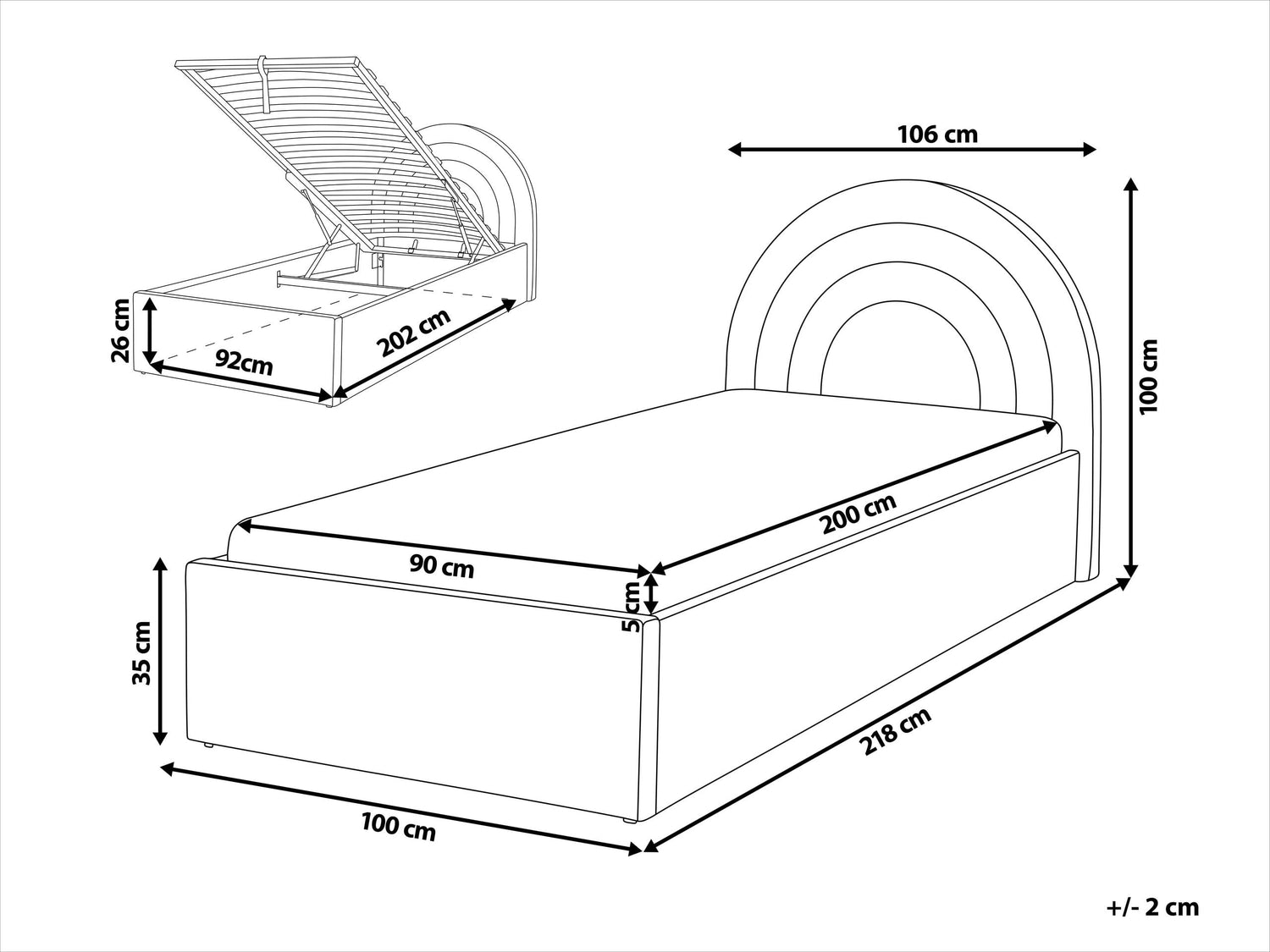 26 cm
92cm
202 cm
106 cm
100 cm
200 cm
90 cm
5 cm
35 cm
218 cm
100 cm
+/- 2 cm