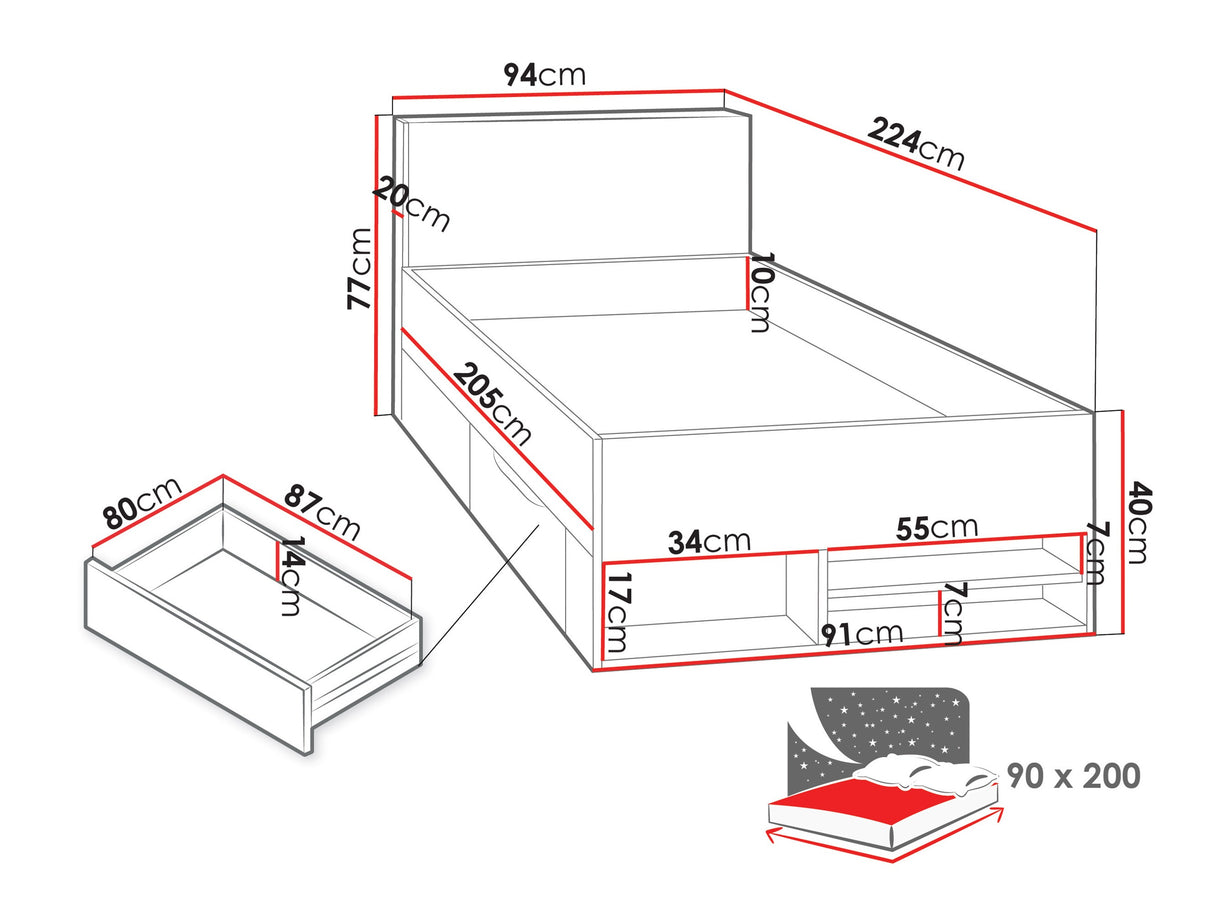 94cm
224cm
20cm
77cm
10cm
205cm
40cm
80cm
87cm
14cm
34cm
55cm
7cm
17cm
7cm
91cm
90 x 200