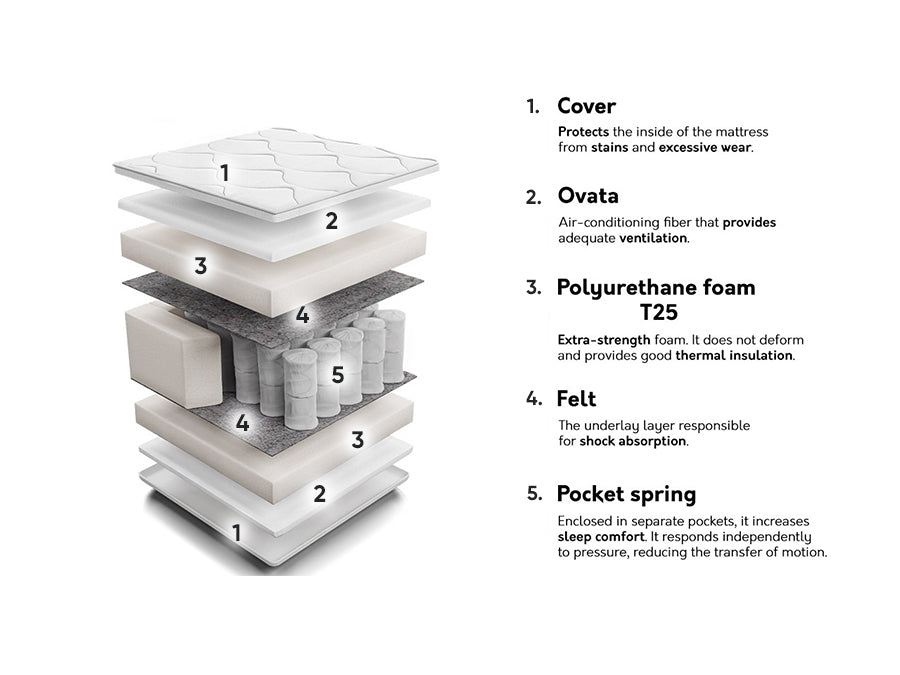 1
2
3
4
5
4
3
2
1

1. Cover
Protects the inside of the mattress from stains and excessive wear.

2. Ovata
Air-conditioning fiber that provides adequate ventilation.

3. Polyurethane foam T25
Extra-strength foam. It does not deform and provides good thermal insulation.

4. Felt
The underlay layer responsible for shock absorption.

5. Pocket spring
Enclosed in separate pockets, it increases sleep comfort. It responds independently to pressure, reducing the transfer of motion.