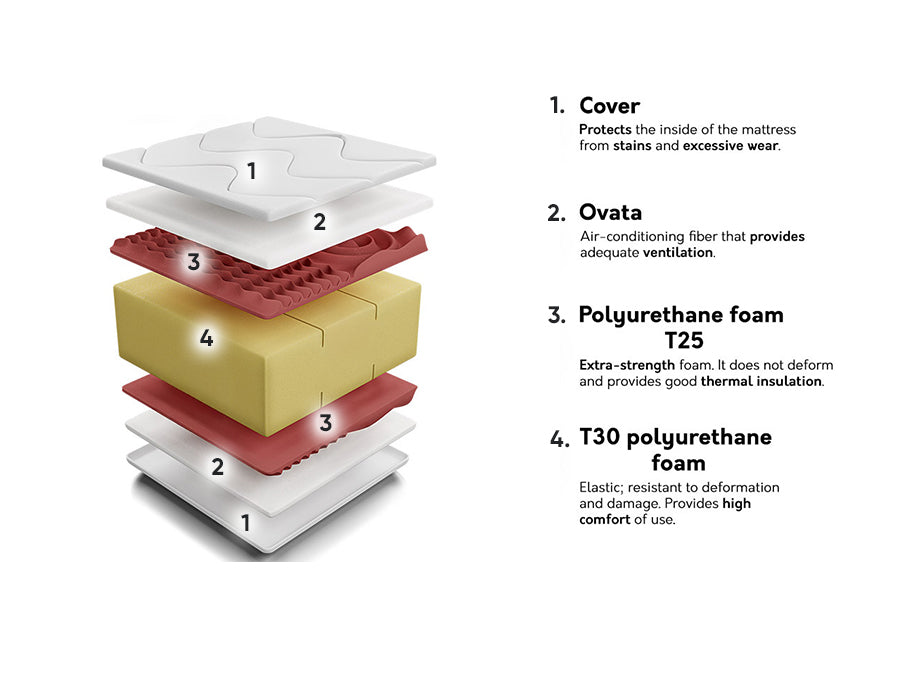 1
2
3
4
3
2
1

1. Cover
Protects the inside of the mattress from stains and excessive wear.

2. Ovata
Air-conditioning fiber that provides adequate ventilation.

3. Polyurethane foam T25
Extra-strength foam. It does not deform and provides good thermal insulation.

4. T30 polyurethane foam
Elastic; resistant to deformation and damage. Provides high comfort of use.