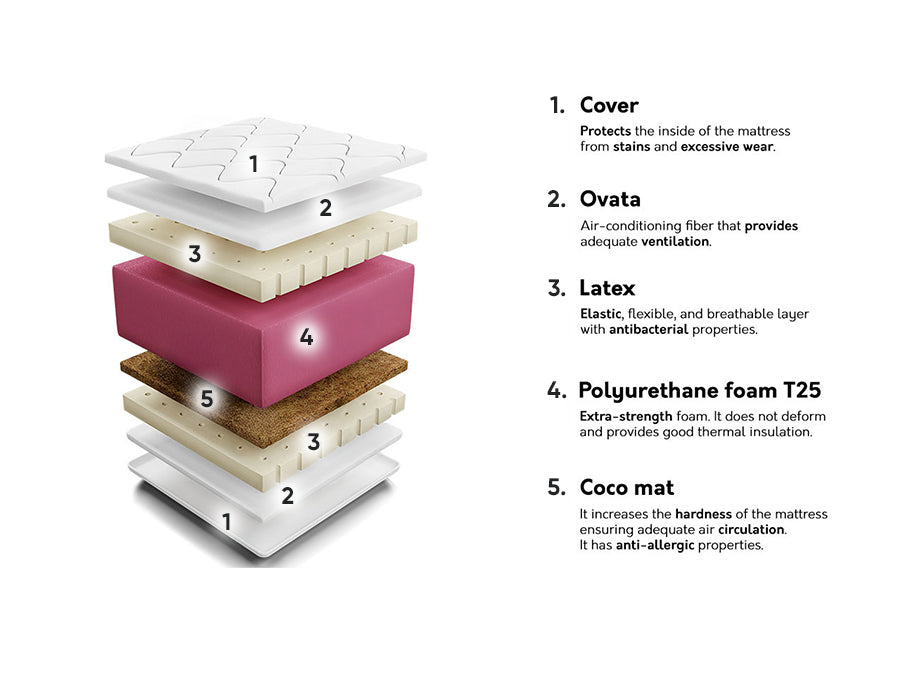 1
2
3
4
5
3
2
1

1. Cover
Protects the inside of the mattress from stains and excessive wear.

2. Ovata
Air-conditioning fiber that provides adequate ventilation.

3. Latex
Elastic, flexible, and breathable layer with antibacterial properties.

4. Polyurethane foam T25
Extra-strength foam. It does not deform and provides good thermal insulation.

5. Coco mat
It increases the hardness of the mattress ensuring adequate air circulation.
It has anti-allergic properties.