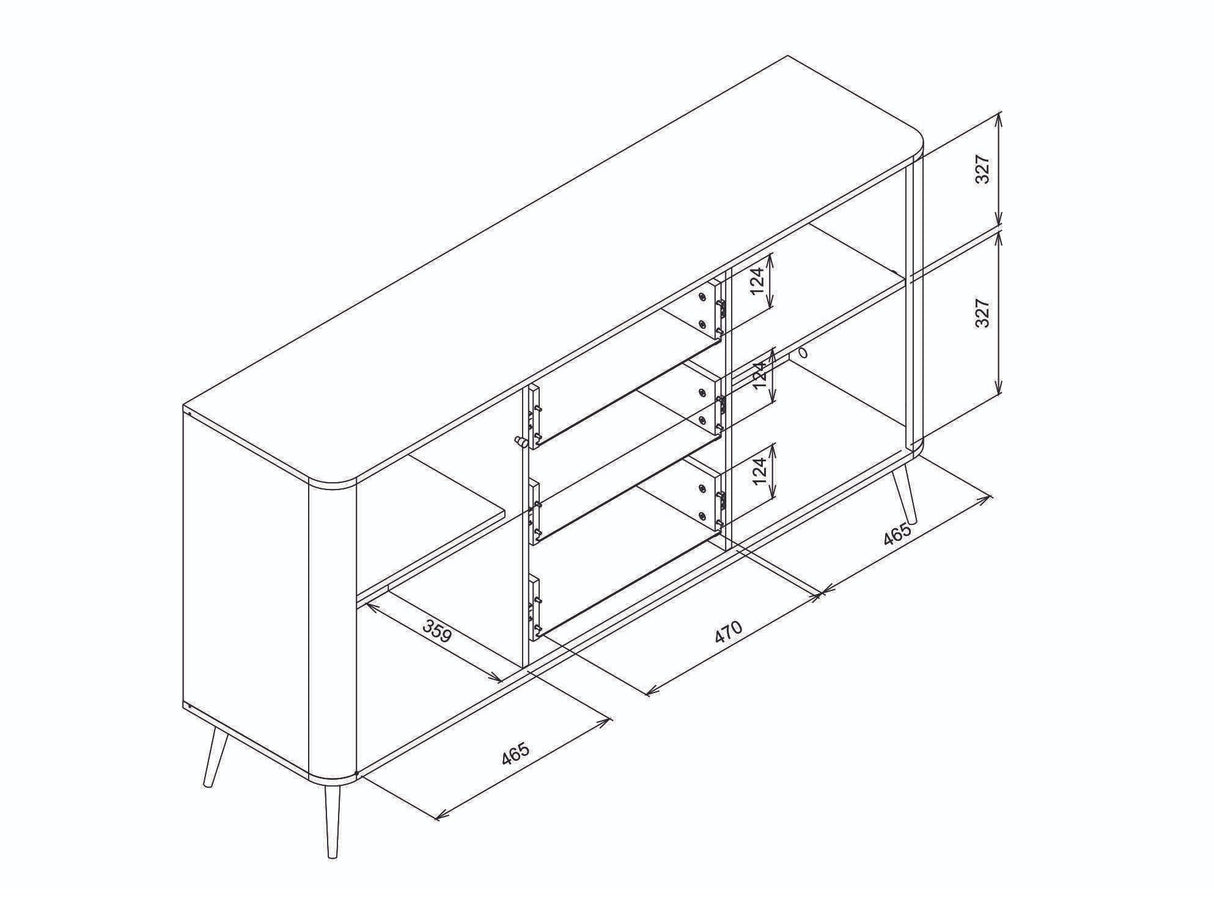 327
327
124
124
124
465
470
359
465