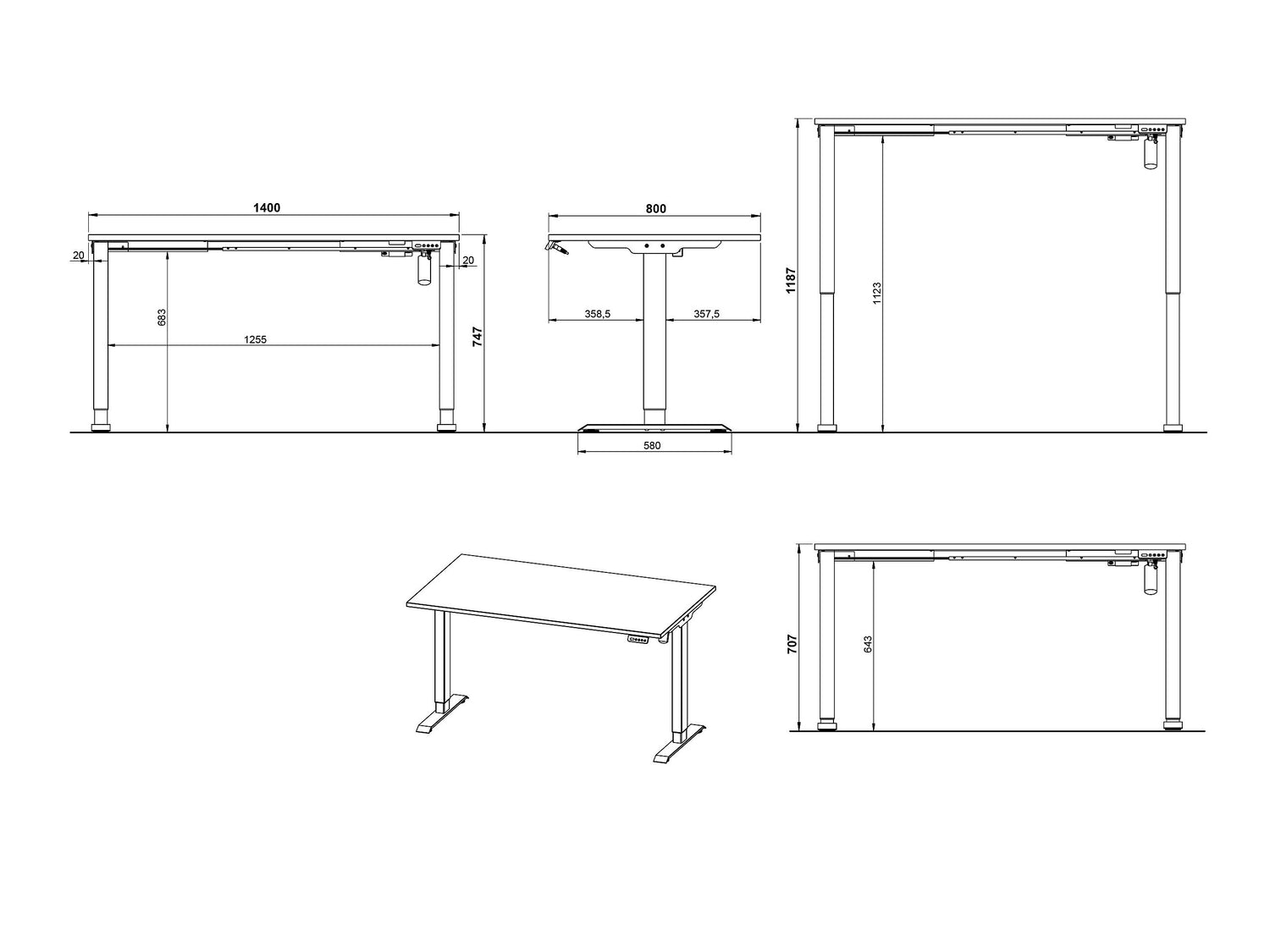 1400

20

20

683

1255

747

800

358,5

357,5

580

1187

1123

707

643