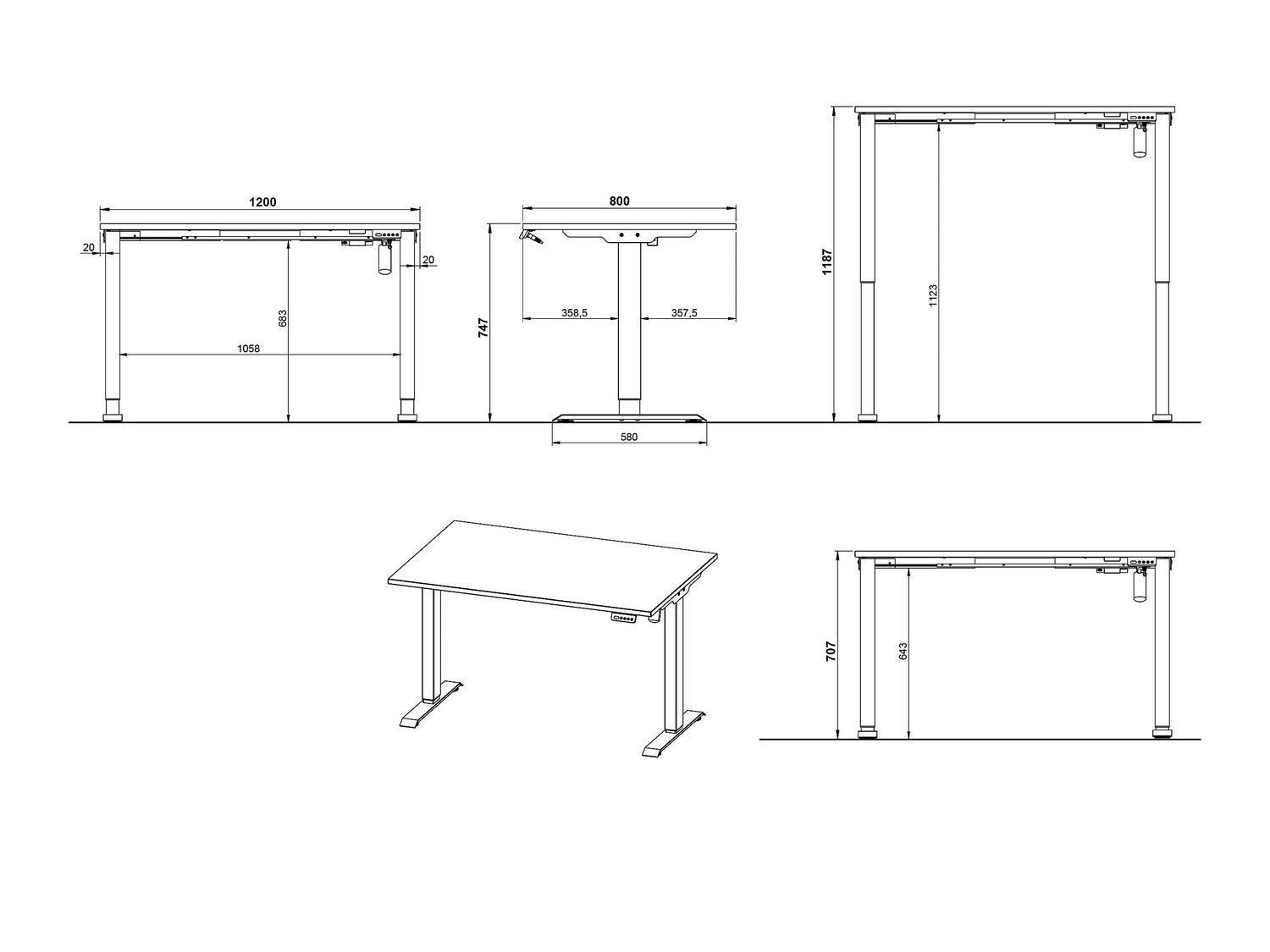 1200
20
20
683
1058

800
747
358,5
357,5
580

1187
1123

707
643