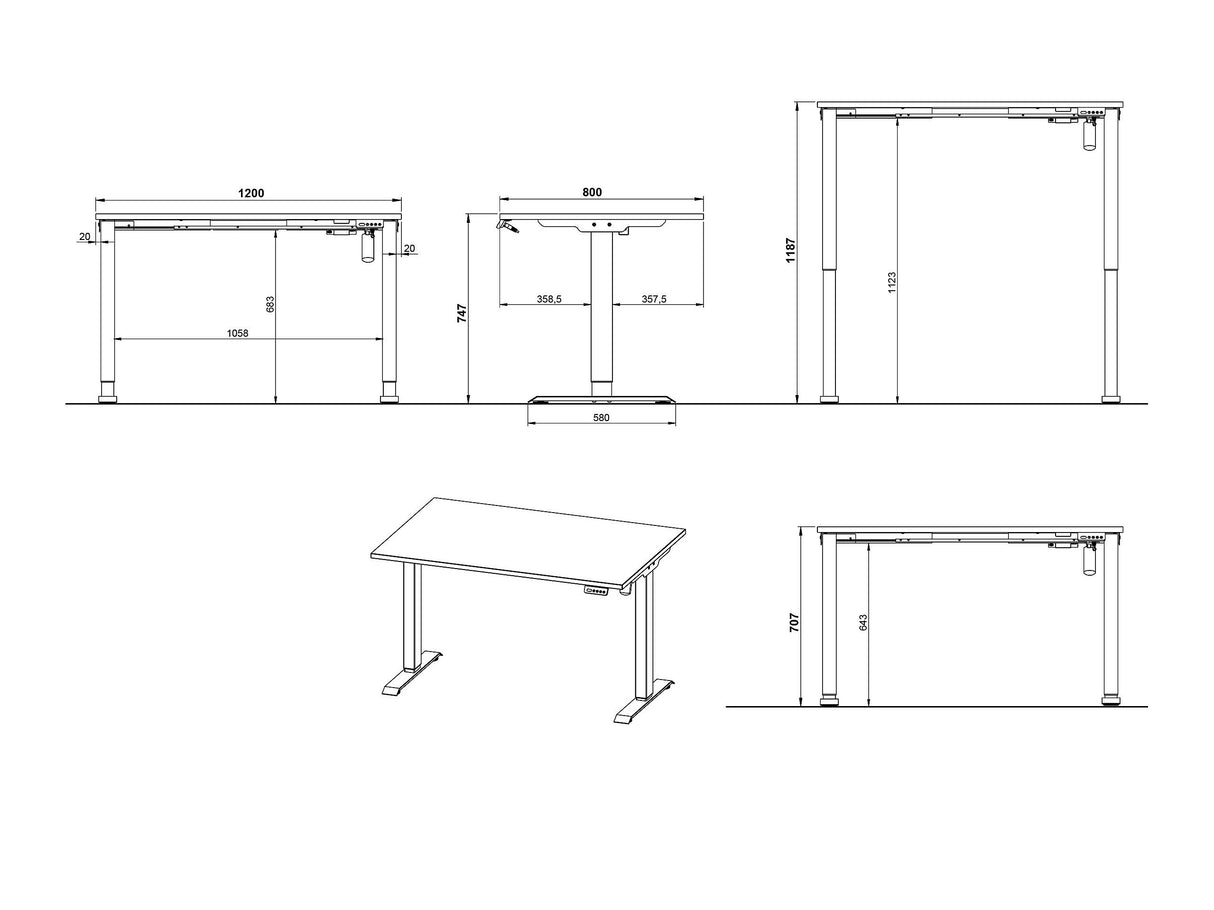 1200
20
20
683
1058
800
747
358,5
357,5
580
1187
1123
707
643