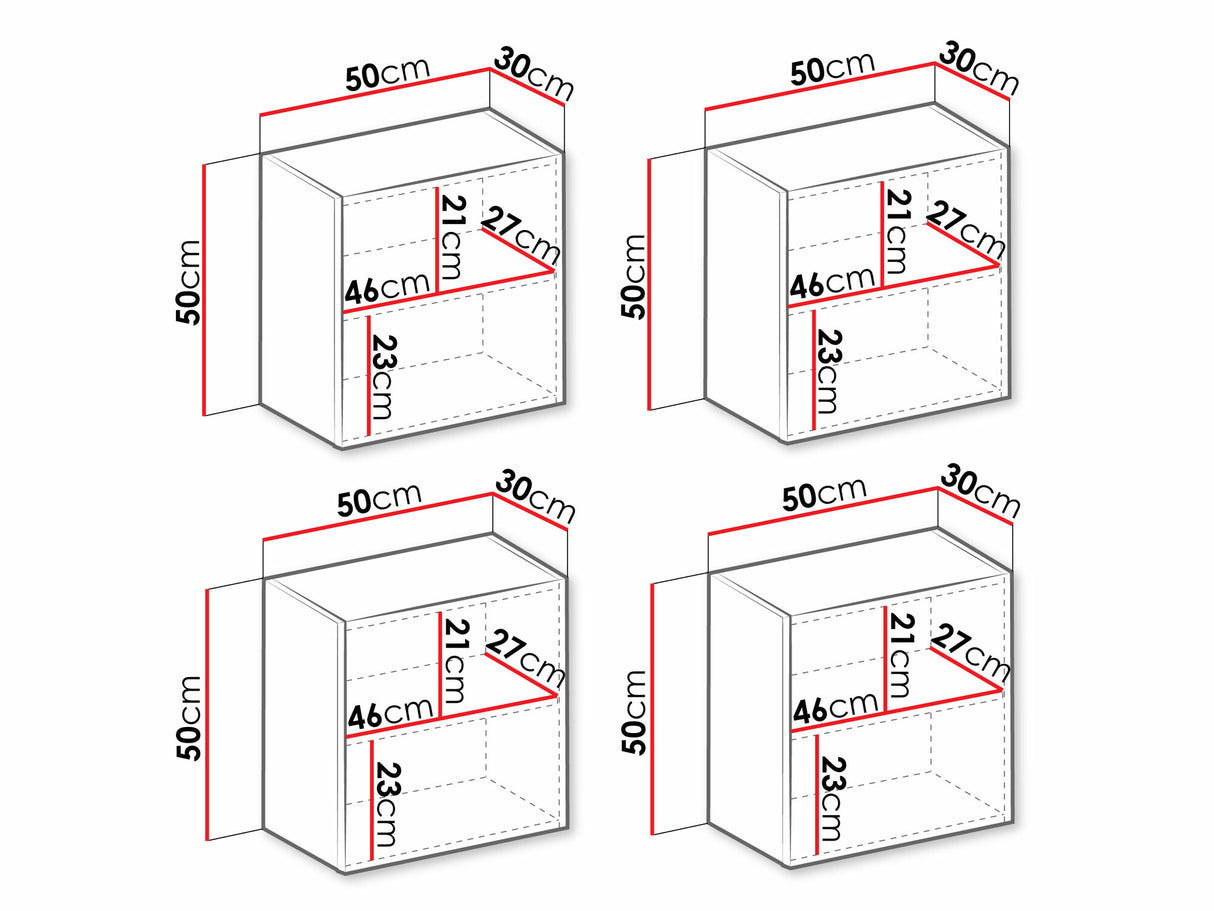 50cm
30cm
50cm
21cm
27cm
46cm
23cm

50cm
30cm
50cm
21cm
27cm
46cm
23cm

50cm
30cm
50cm
21cm
27cm
46cm
23cm

50cm
30cm
50cm
21cm
27cm
46cm
23cm