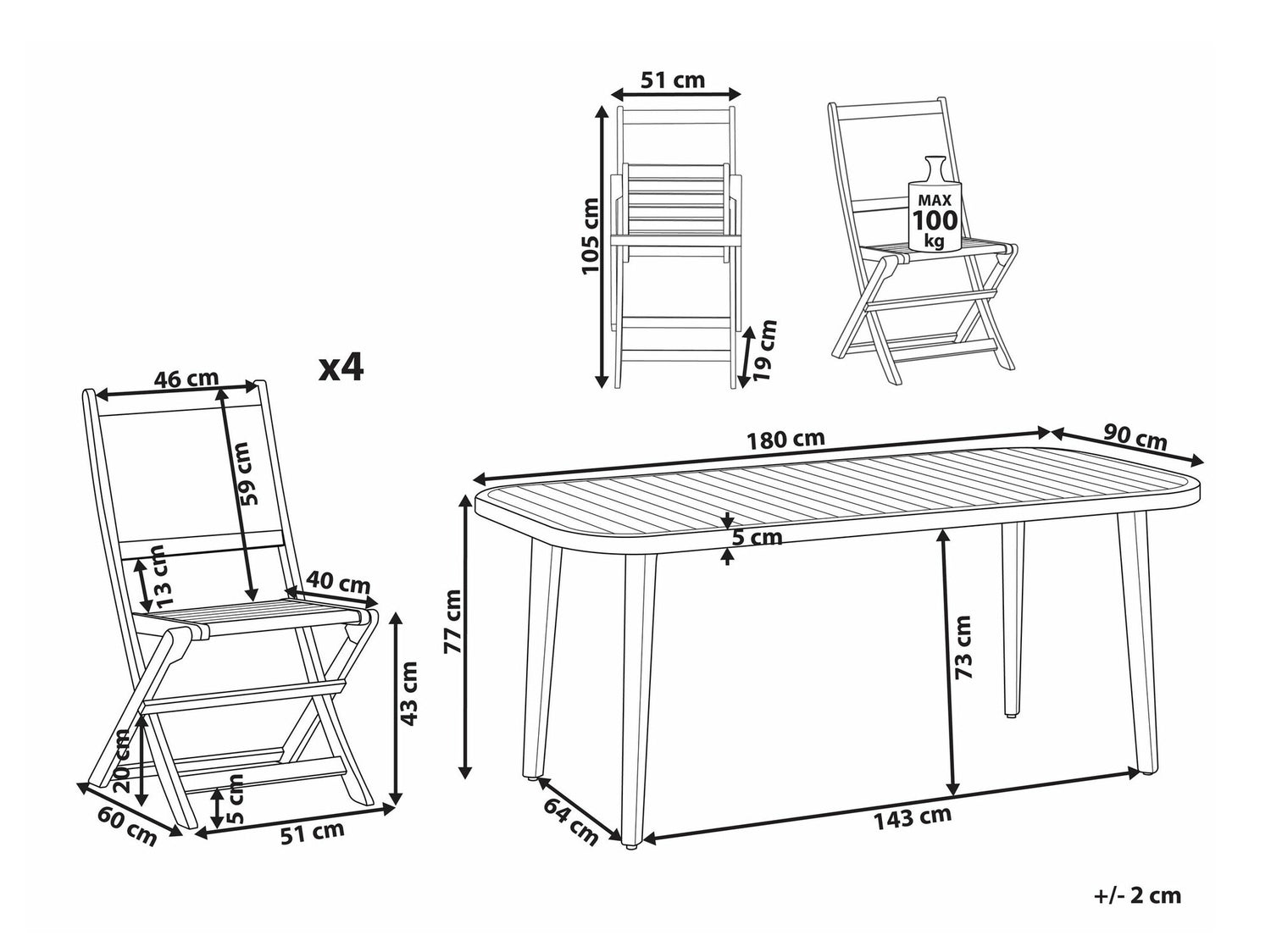 51 cm

105 cm

19 cm

MAX 100 kg

x4

46 cm

59 cm

13 cm

40 cm

43 cm

20 cm

5 cm

60 cm

51 cm

180 cm

90 cm

5 cm

77 cm

73 cm

64 cm

143 cm

+/- 2 cm