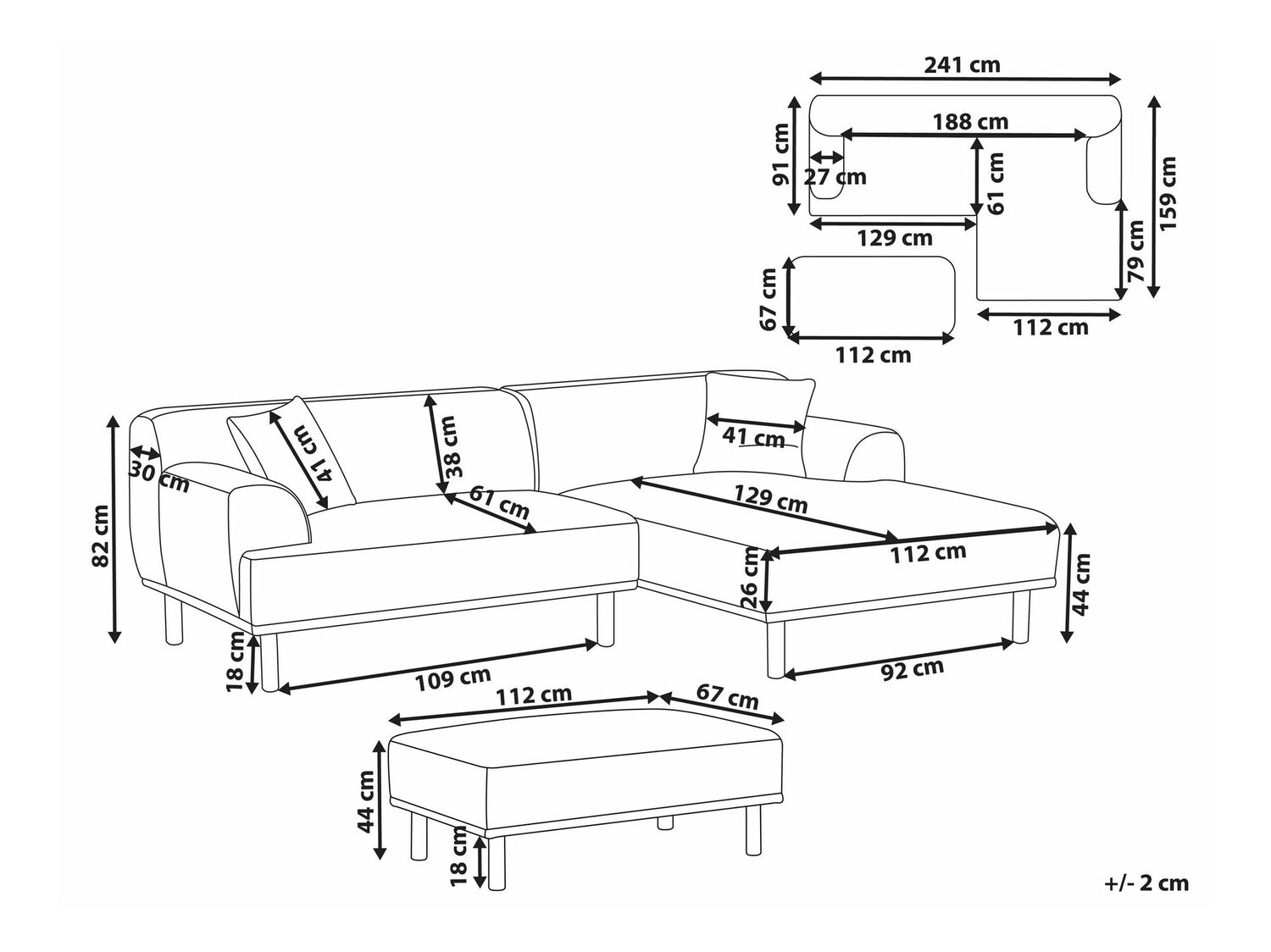 241 cm
188 cm
91 cm
27 cm
61 cm
159 cm
129 cm
79 cm
67 cm
112 cm
112 cm
41 cm
38 cm
41 cm
30 cm
61 cm
129 cm
82 cm
112 cm
26 cm
44 cm
18 cm
109 cm
92 cm
112 cm
67 cm
44 cm
18 cm
+/- 2 cm