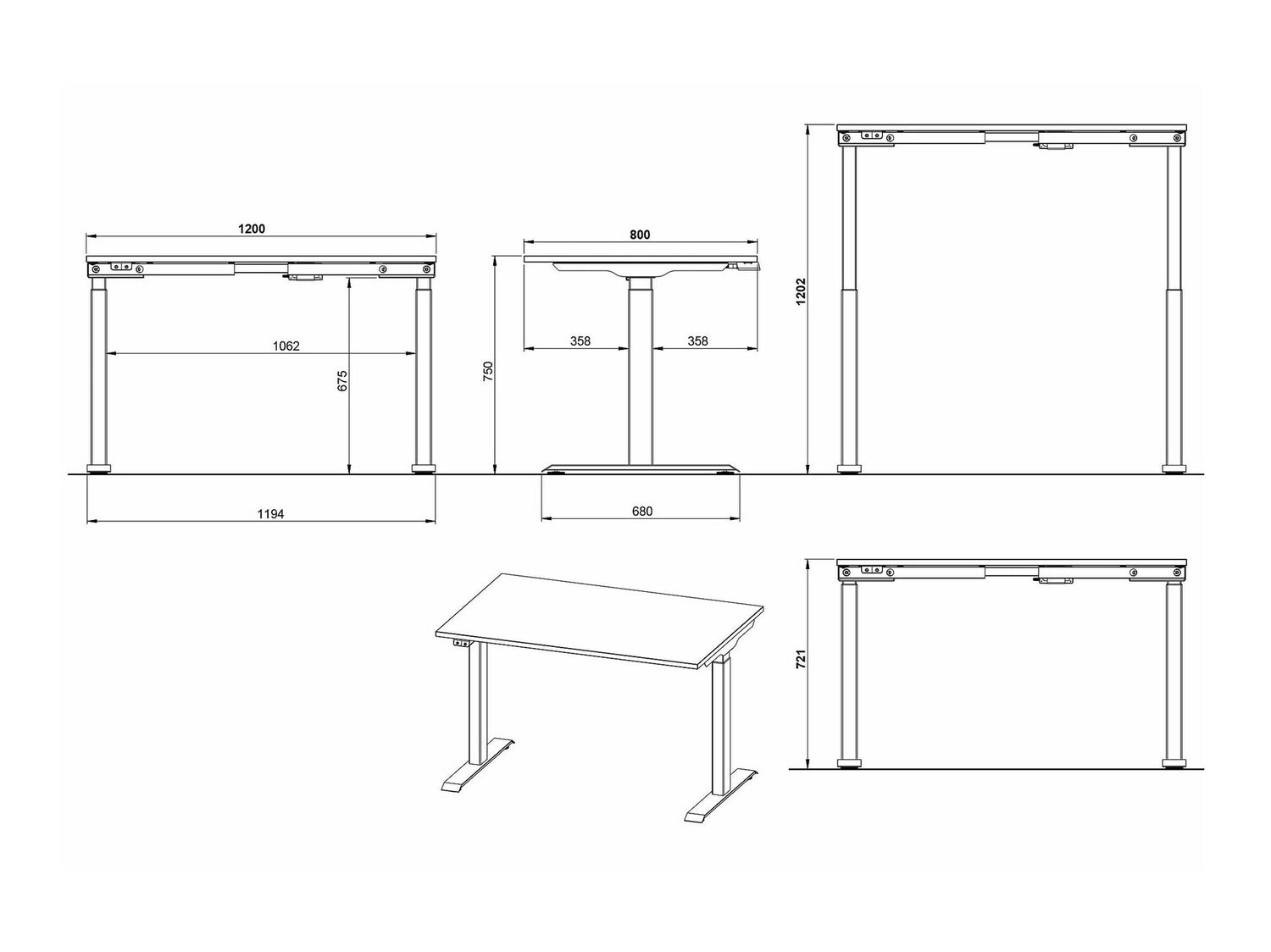 1200

1062

675

1194

800

750

358

358

680

1202

721