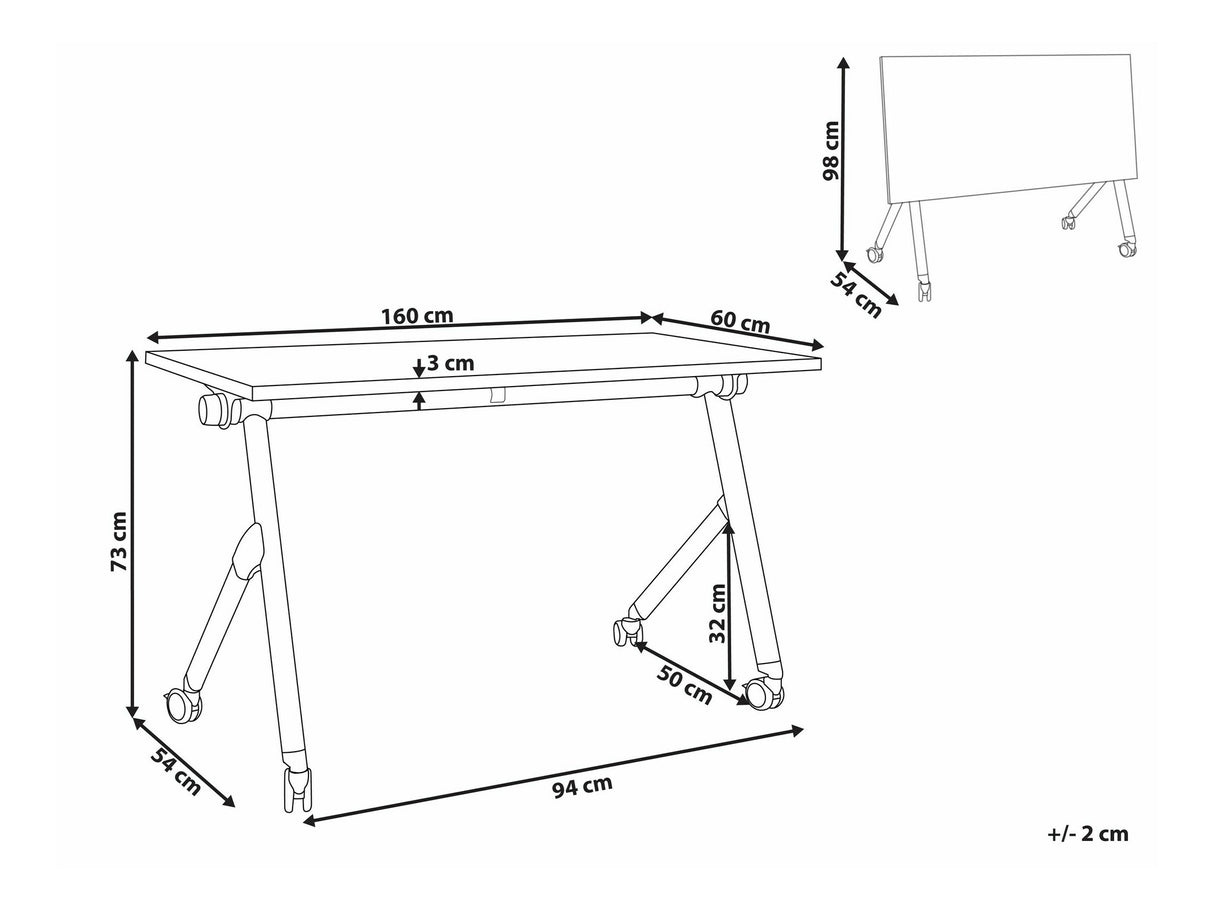 98 cm
54 cm
160 cm
60 cm
3 cm
73 cm
32 cm
50 cm
54 cm
94 cm
+/- 2 cm