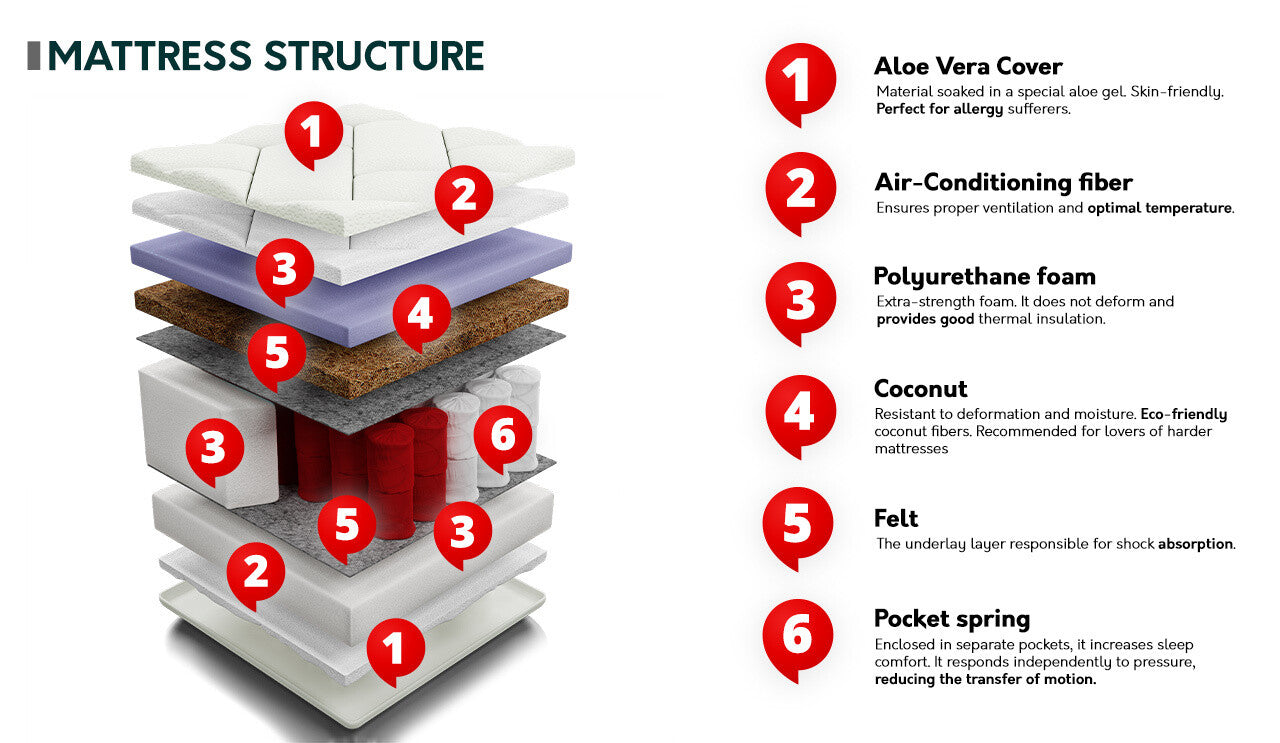 MATTRESS STRUCTURE

1
2
3
4
5
3
6
5
3
2
1

1
Aloe Vera Cover
Material soaked in a special aloe gel. Skin-friendly. Perfect for allergy sufferers.

2
Air-Conditioning fiber
Ensures proper ventilation and optimal temperature.

3
Polyurethane foam
Extra-strength foam. It does not deform and provides good thermal insulation.

4
Coconut
Resistant to deformation and moisture. Eco-friendly coconut fibers. Recommended for lovers of harder mattresses

5
Felt
The underlay layer responsible for shock absorption.

6
Pocket spring
Enclosed in separate pockets, it increases sleep comfort. It responds independently to pressure, reducing the transfer of motion.