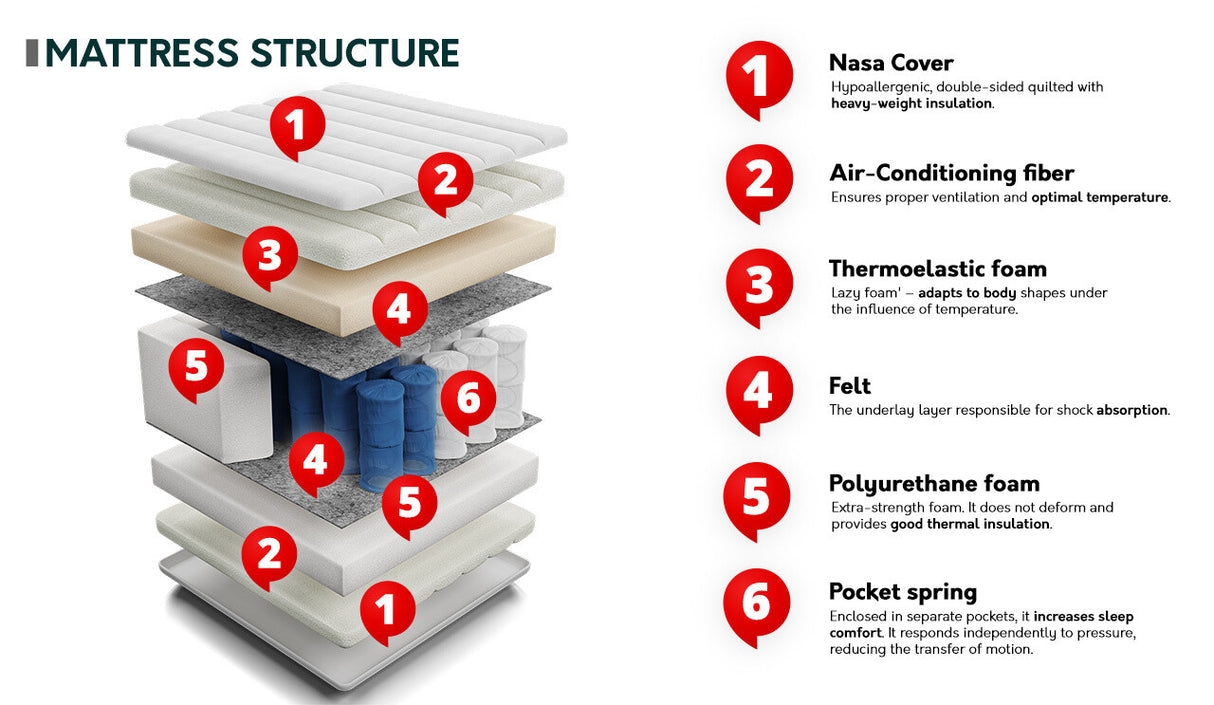 MATTRESS STRUCTURE

1
2
3
4
5
6
4
5
2
1

1
Nasa Cover
Hypoallergenic, double-sided quilted with heavy-weight insulation.

2
Air-Conditioning fiber
Ensures proper ventilation and optimal temperature.

3
Thermoelastic foam
Lazy foam' – adapts to body shapes under the influence of temperature.

4
Felt
The underlay layer responsible for shock absorption.

5
Polyurethane foam
Extra-strength foam. It does not deform and provides good thermal insulation.

6
Pocket spring
Enclosed in separate pockets, it increases sleep comfort. It responds independently to pressure, reducing the transfer of motion.