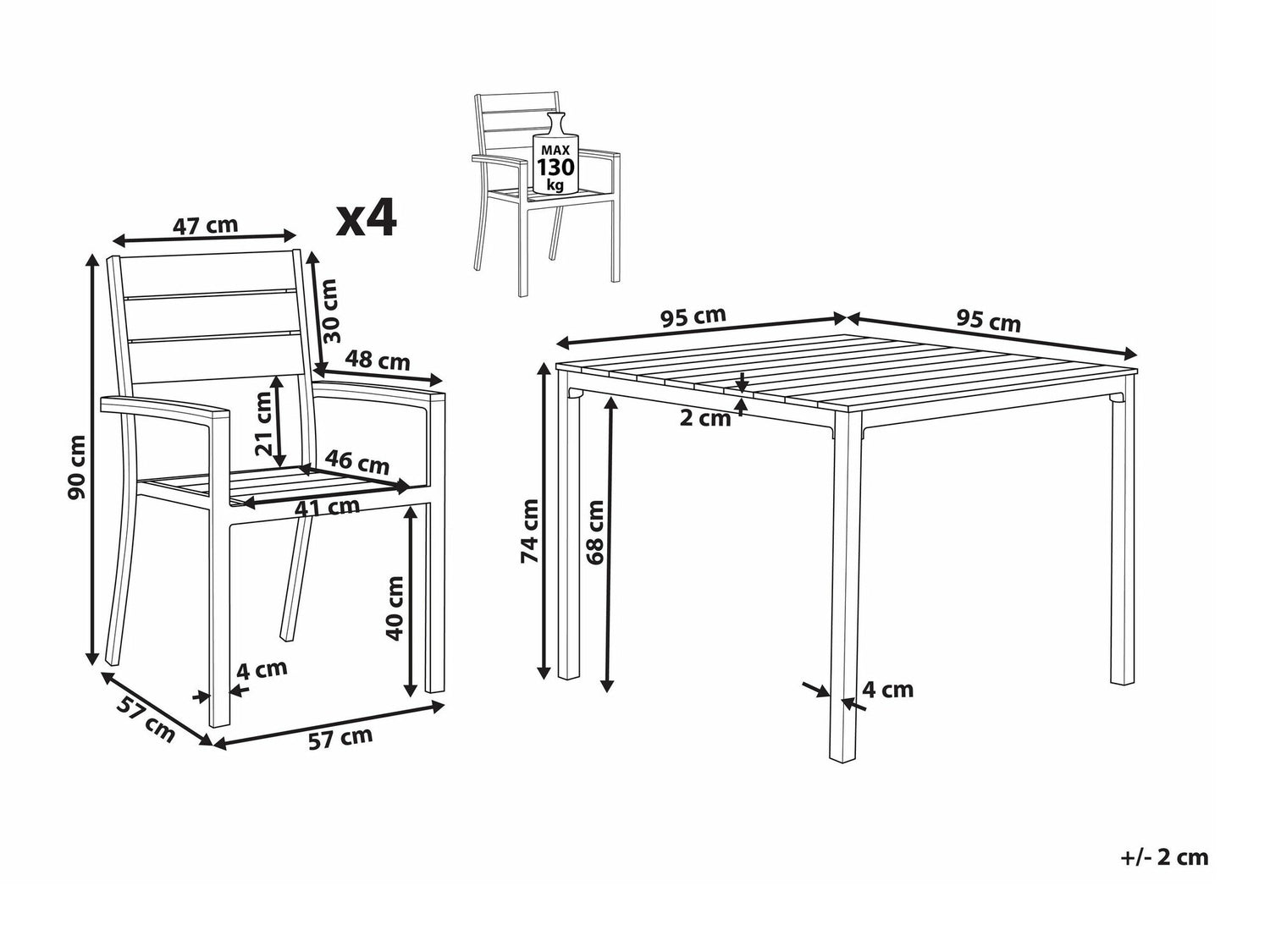 MAX
130
kg

47 cm
x4
30 cm
48 cm
21 cm
46 cm
41 cm
90 cm
40 cm
4 cm
57 cm
57 cm

95 cm
95 cm
2 cm
74 cm
68 cm
4 cm

+/- 2 cm