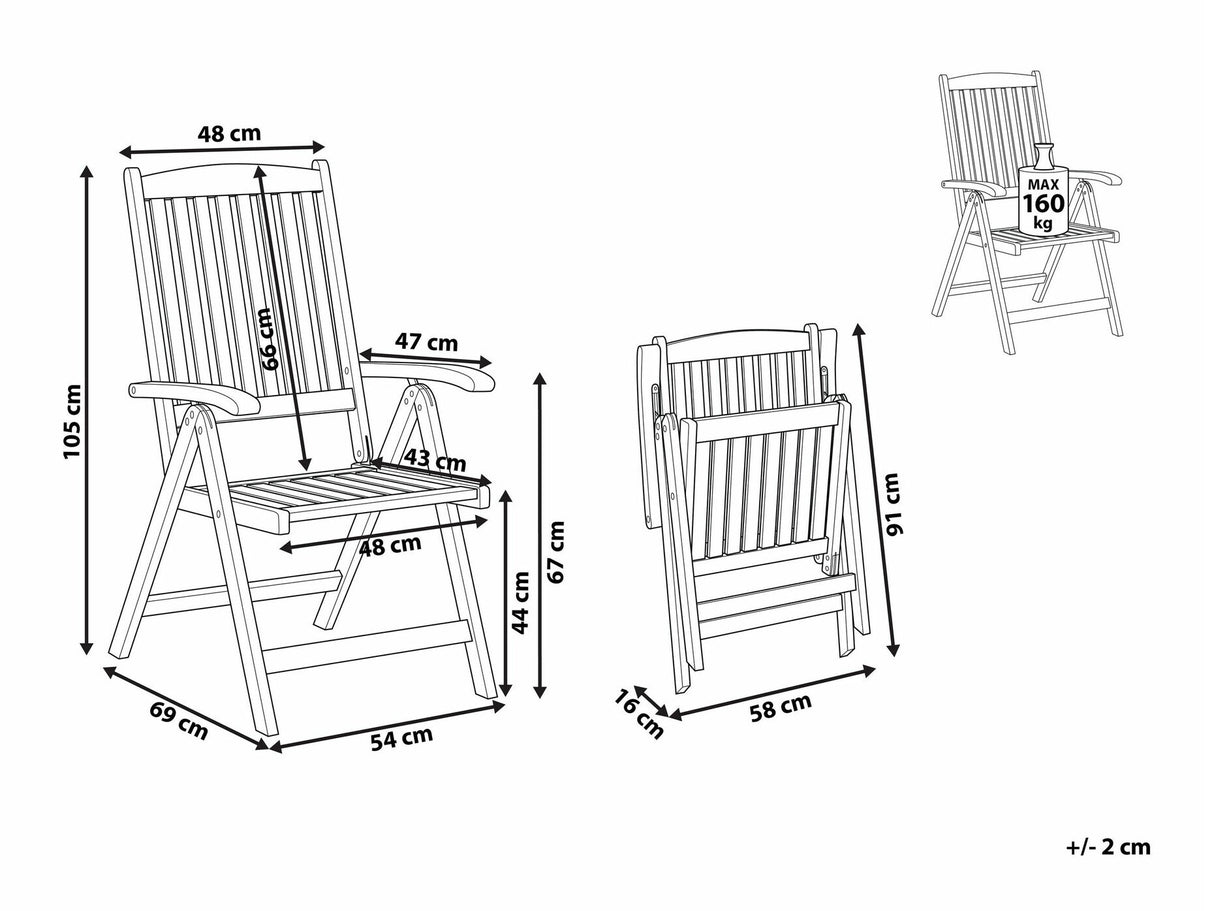 48 cm
105 cm
66 cm
47 cm
43 cm
48 cm
44 cm
67 cm
69 cm
54 cm
91 cm
16 cm
58 cm
MAX
160
kg
+/- 2 cm