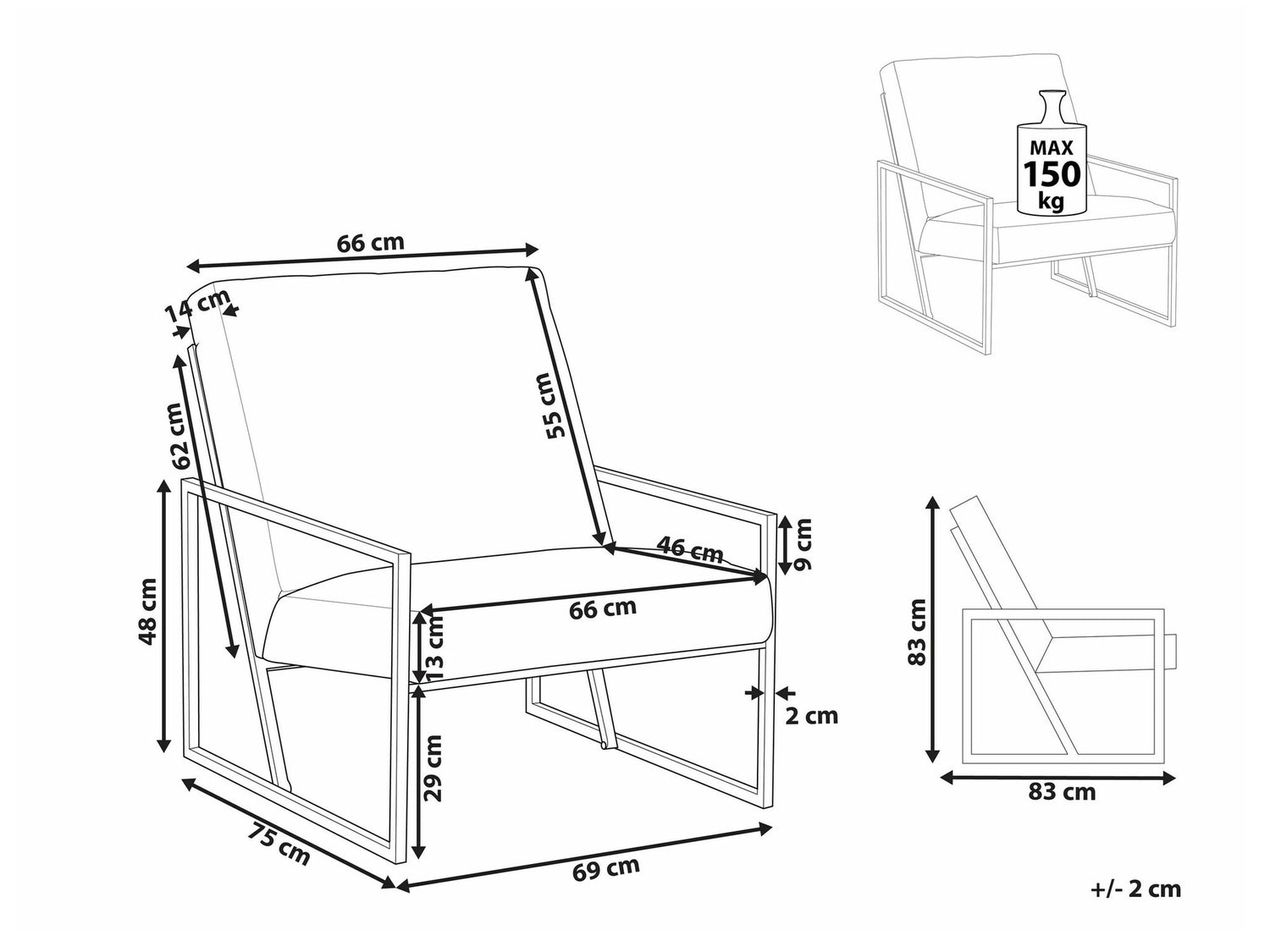 66 cm
14 cm
62 cm
55 cm
48 cm
46 cm
9 cm
66 cm
13 cm
2 cm
29 cm
75 cm
69 cm
MAX
150
kg
83 cm
83 cm
+/- 2 cm