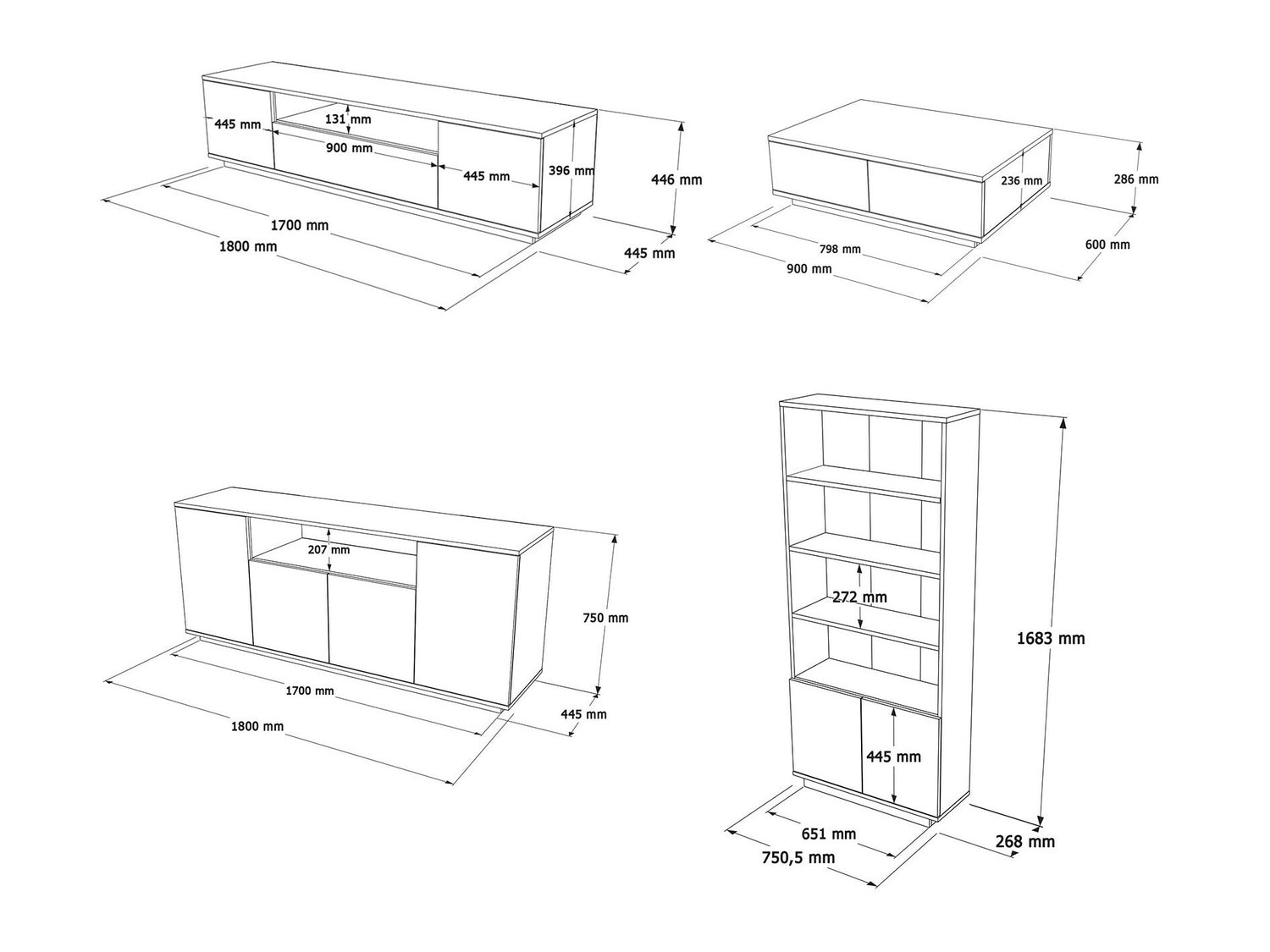 445 mm
131 mm
900 mm
445 mm
396 mm
446 mm
1700 mm
1800 mm
445 mm

236 mm
286 mm
798 mm
900 mm
600 mm

207 mm
750 mm
1700 mm
1800 mm
445 mm

272 mm
1683 mm
445 mm
651 mm
750,5 mm
268 mm