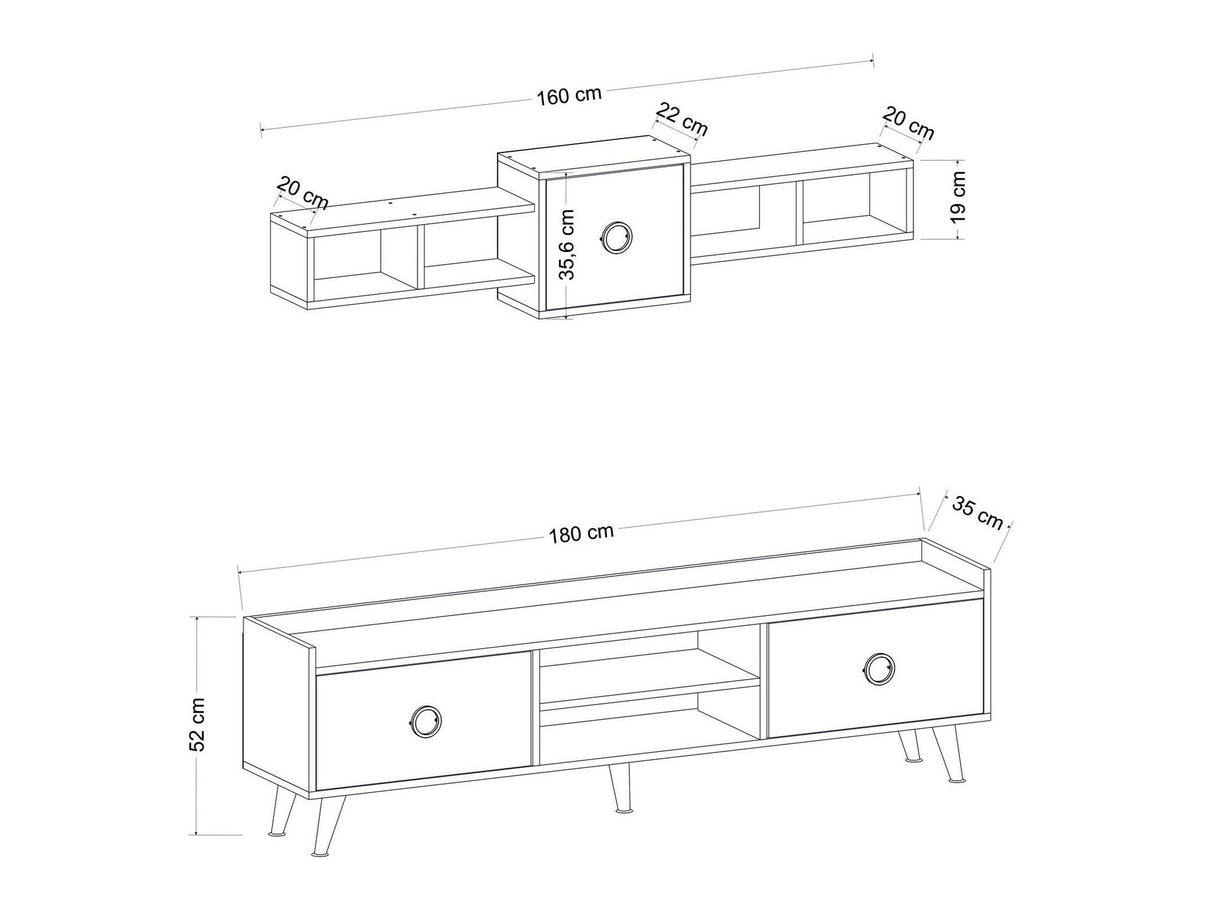 160 cm
22 cm
20 cm
20 cm
19 cm
35,6 cm

180 cm
35 cm
52 cm