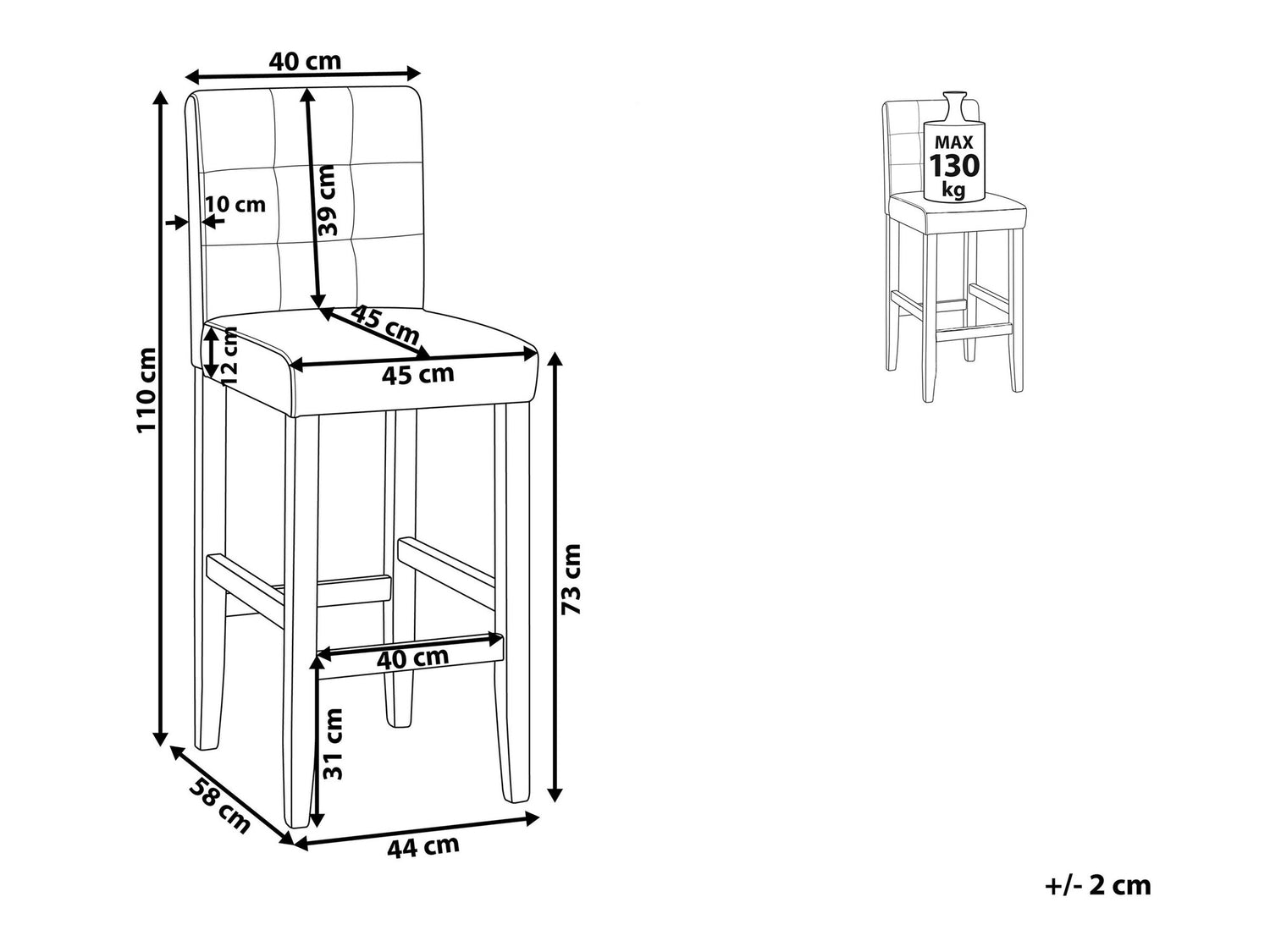 40 cm

10 cm

39 cm

45 cm

12 cm

45 cm

110 cm

73 cm

40 cm

31 cm

58 cm

44 cm

MAX
130
kg

+/- 2 cm