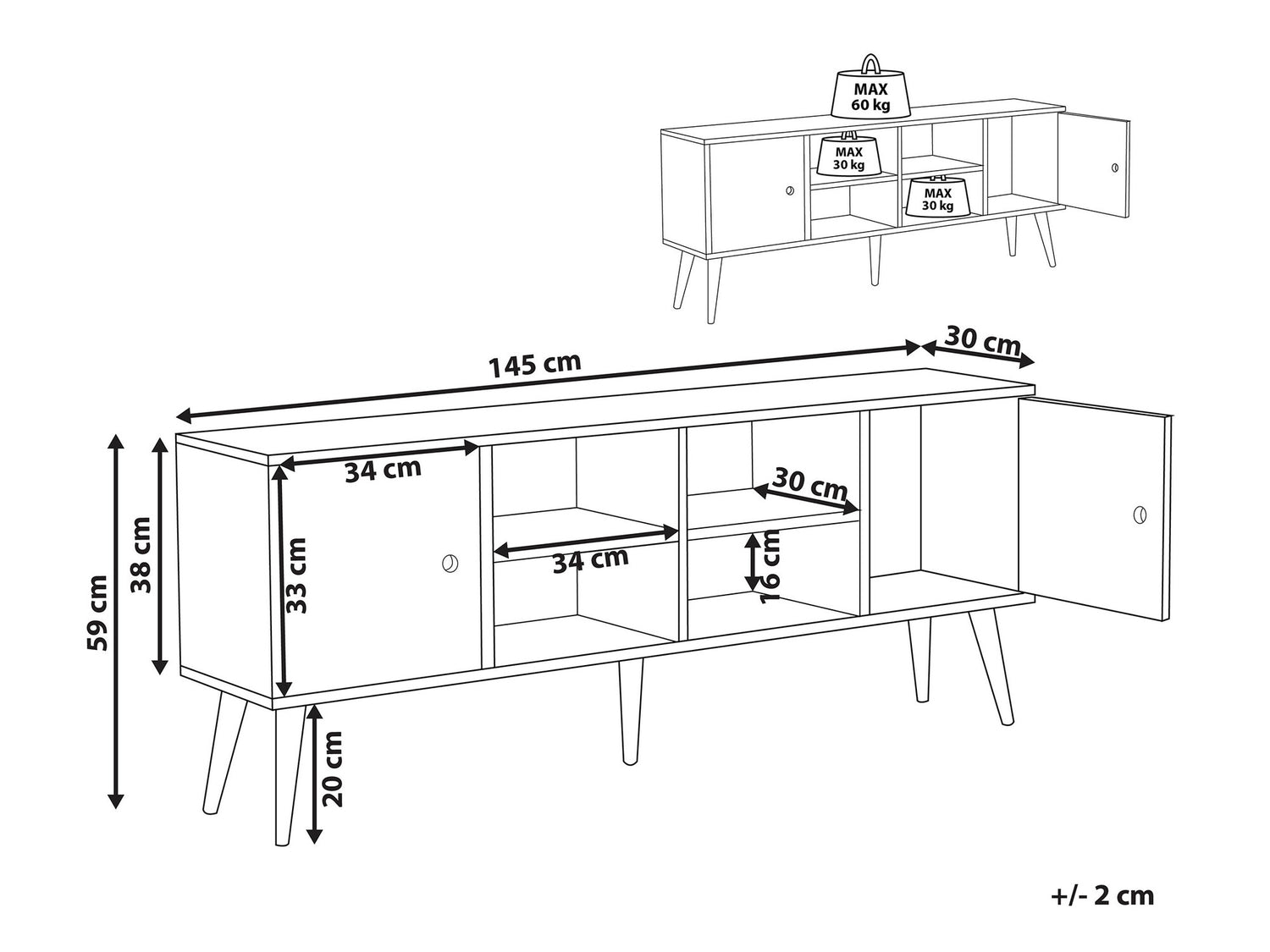 MAX
60 kg

MAX
30 kg

MAX
30 kg

145 cm

30 cm

34 cm

30 cm

34 cm

16 cm

33 cm

38 cm

59 cm

20 cm

+/- 2 cm