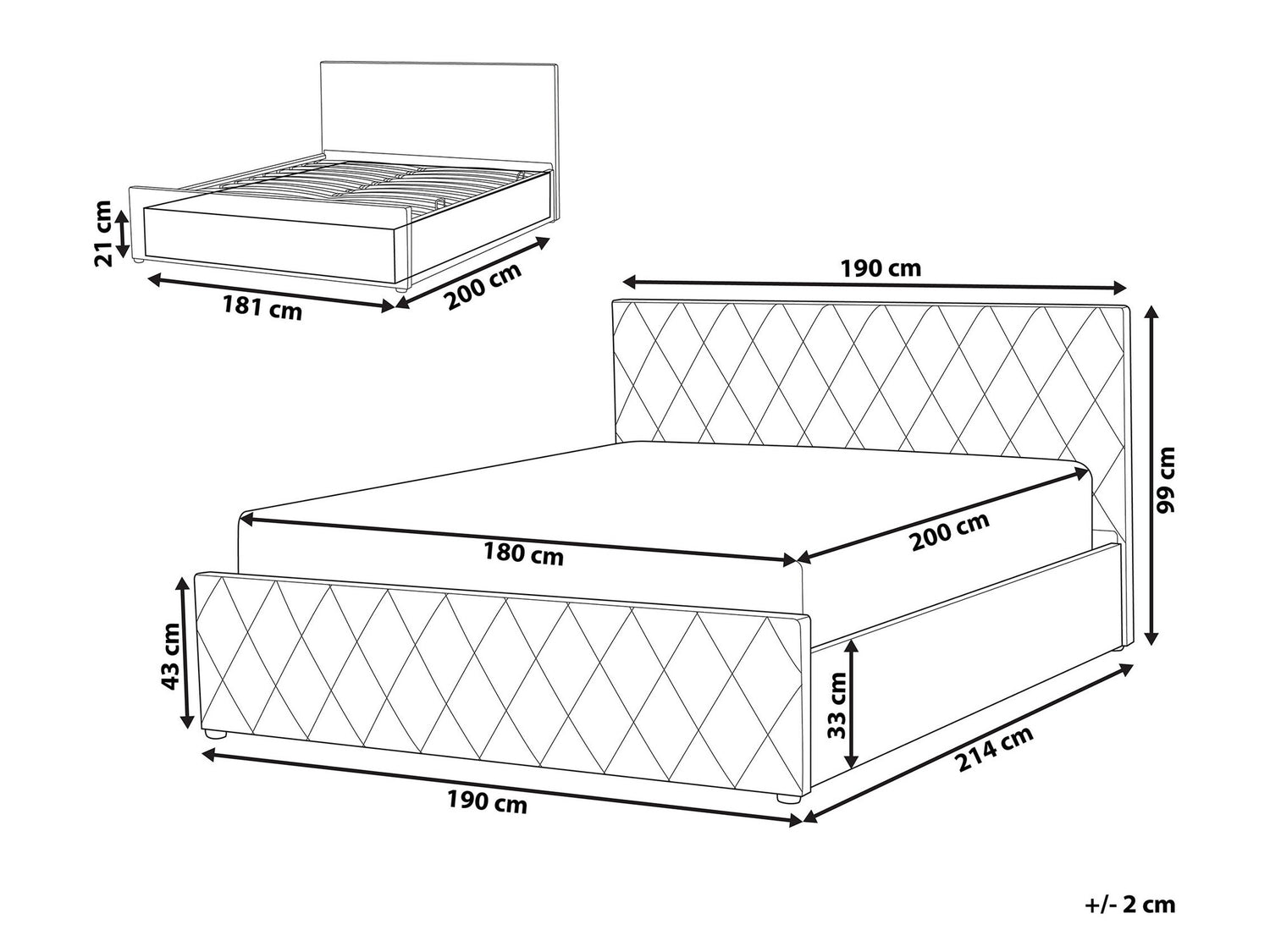 21 cm
181 cm
200 cm
190 cm
99 cm
180 cm
200 cm
43 cm
33 cm
214 cm
190 cm
+/- 2 cm