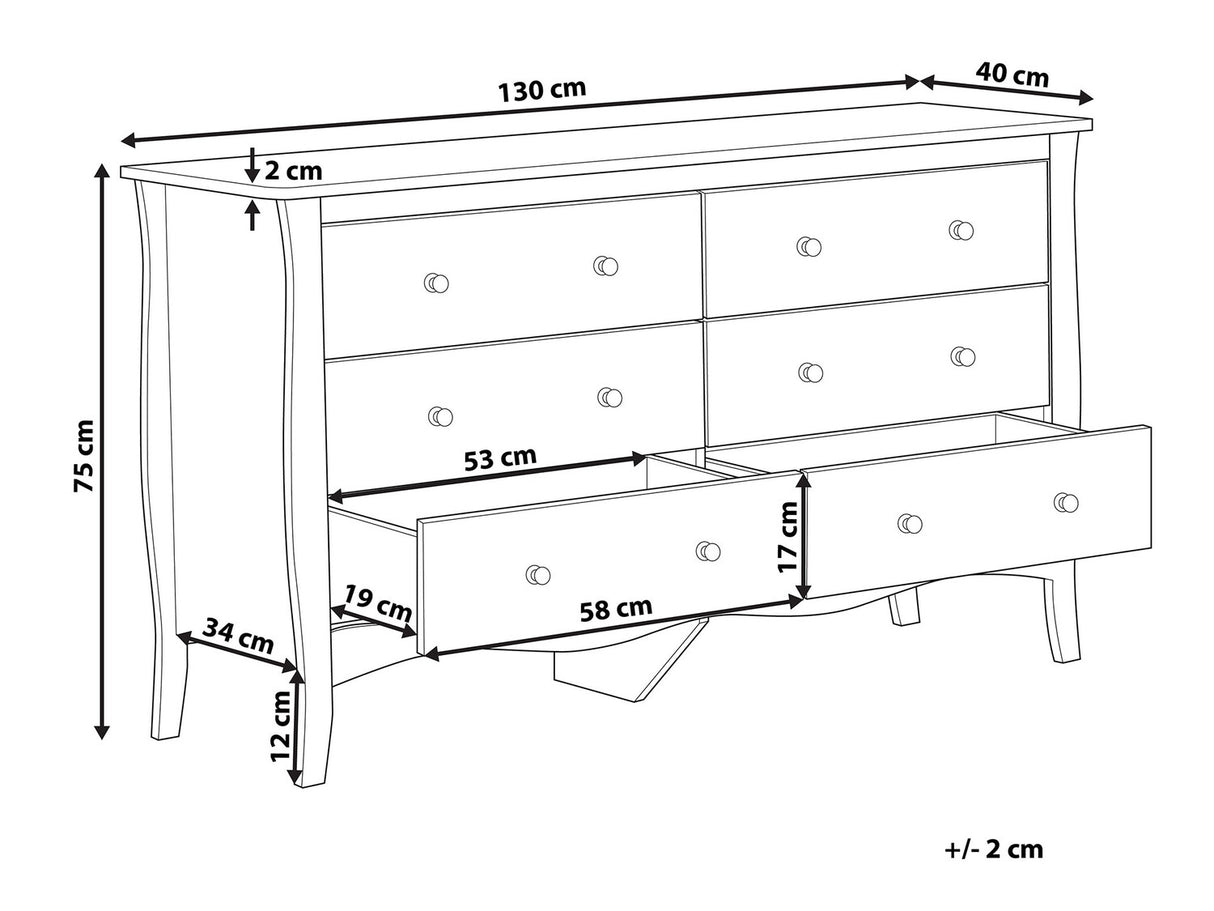 130 cm
40 cm
2 cm
75 cm
53 cm
17 cm
19 cm
58 cm
34 cm
12 cm
+/- 2 cm