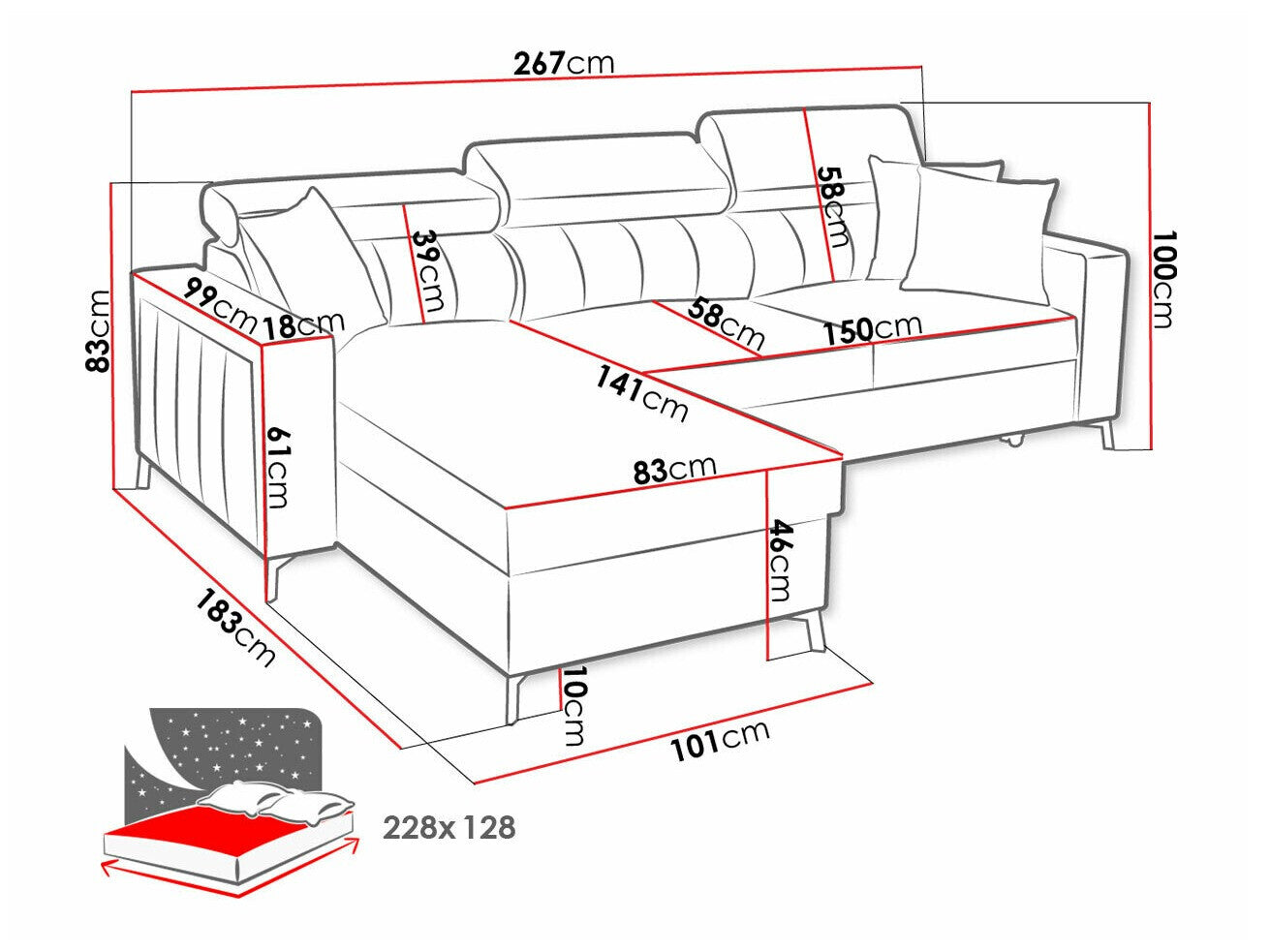 267cm
58cm
100cm
39cm
83cm
99cm
18cm
58cm
150cm
141cm
61cm
83cm
46cm
183cm
10cm
101cm
228x 128