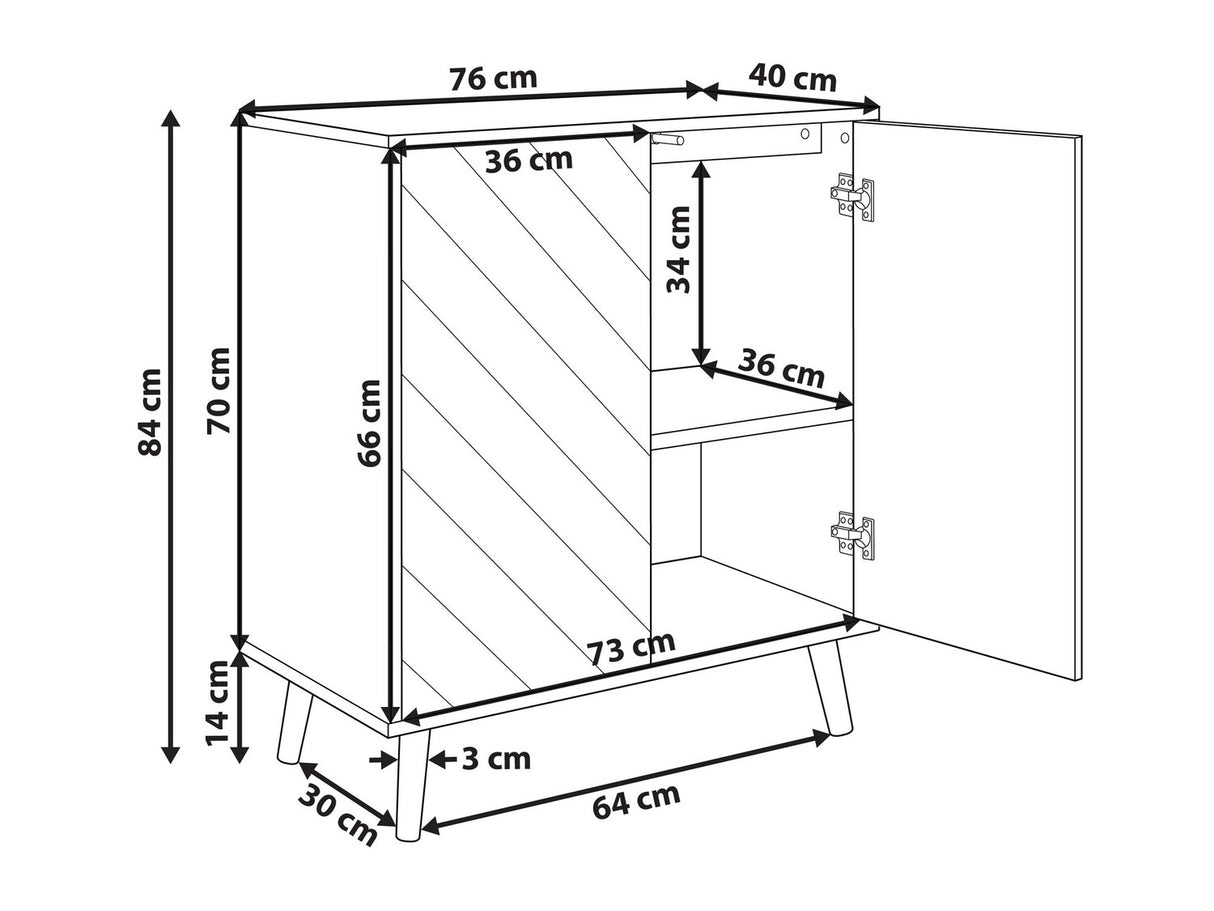 76 cm
40 cm
36 cm
34 cm
36 cm
84 cm
70 cm
66 cm
73 cm
14 cm
3 cm
30 cm
64 cm