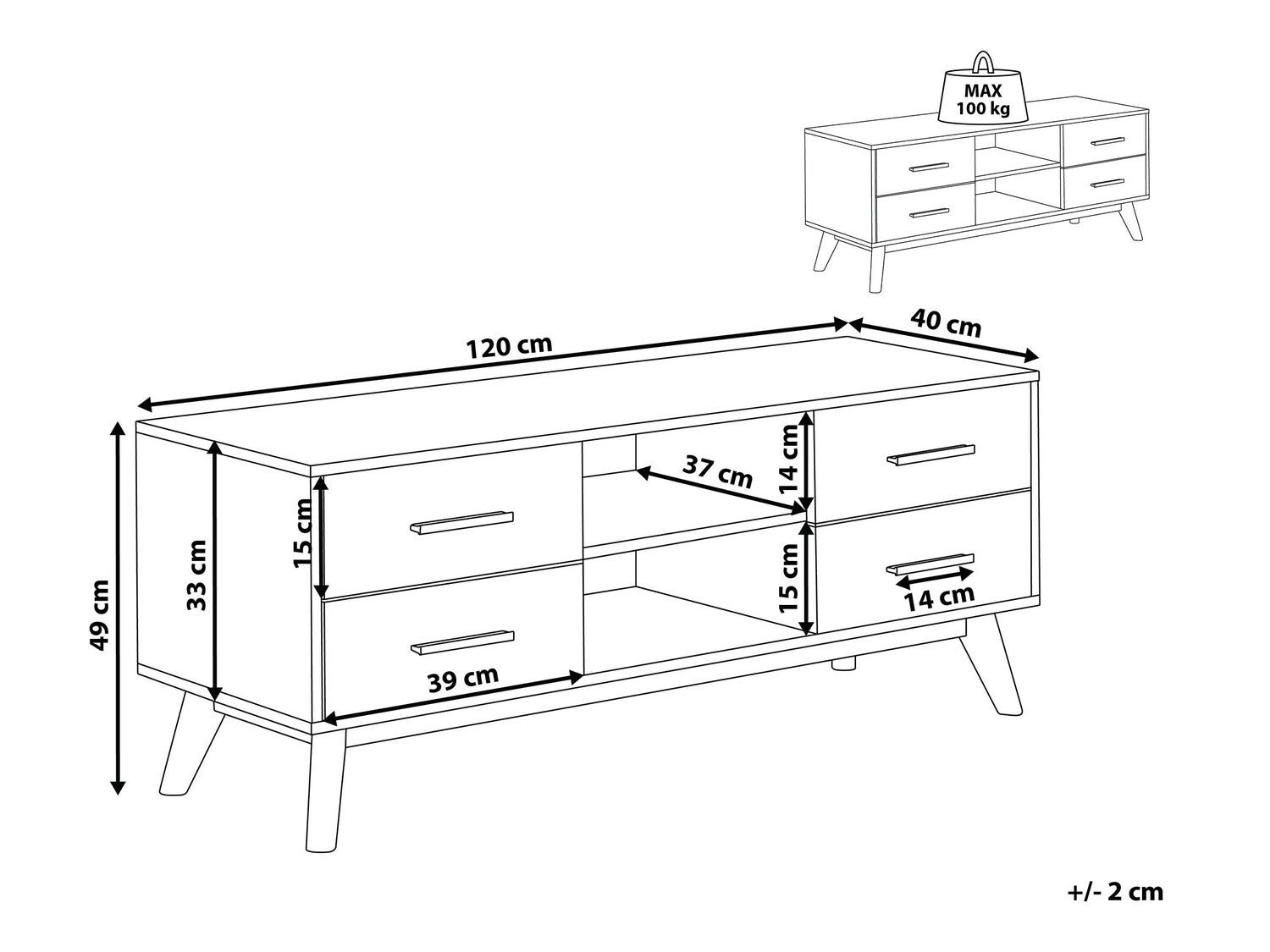 MAX
100 kg

120 cm
40 cm
49 cm
33 cm
15 cm
37 cm
14 cm
15 cm
14 cm
39 cm

+/- 2 cm