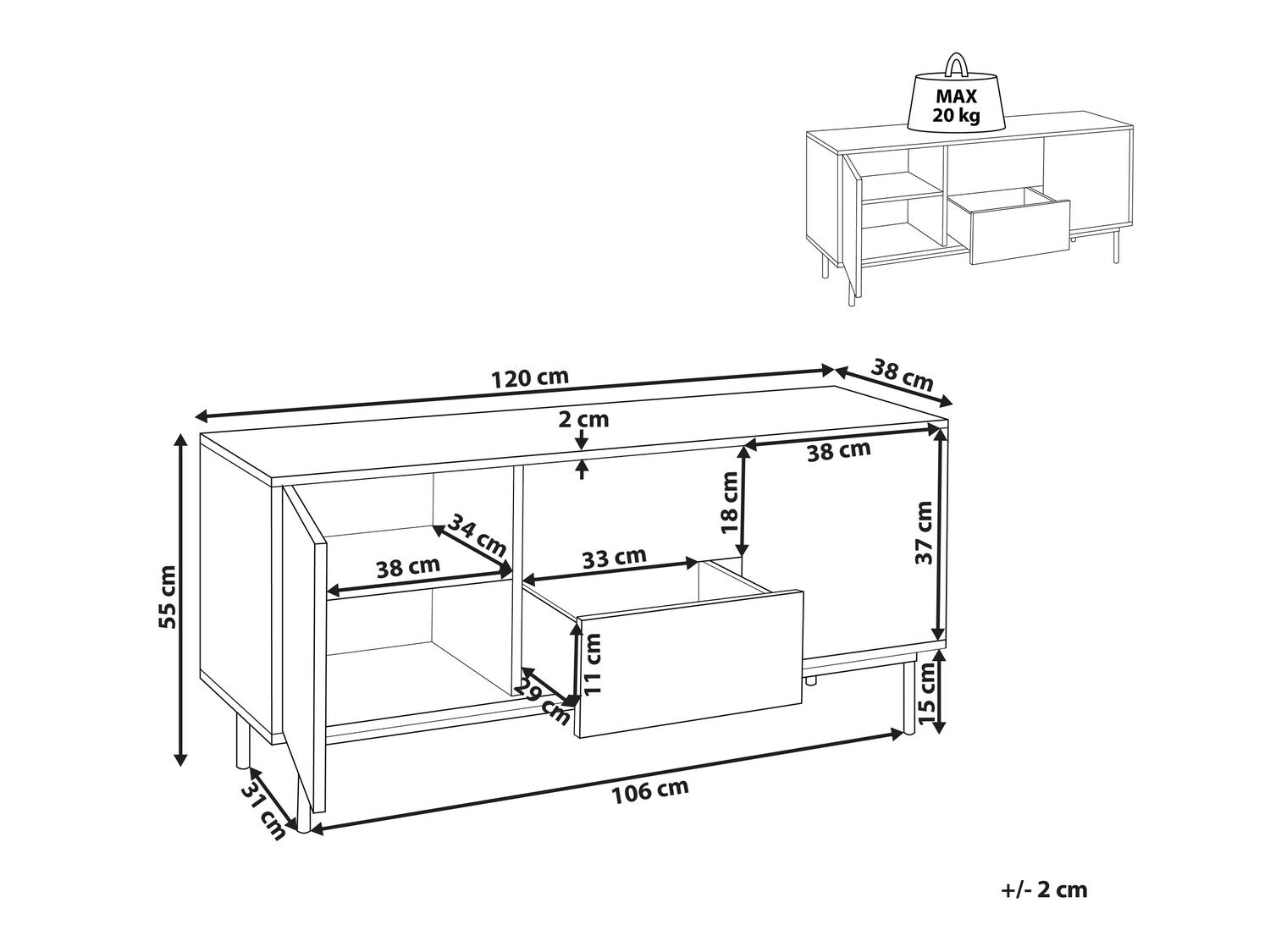 MAX
20 kg

120 cm
38 cm
2 cm
38 cm
18 cm
37 cm
34 cm
38 cm
33 cm
55 cm
11 cm
29 cm
15 cm
31 cm
106 cm

+/- 2 cm