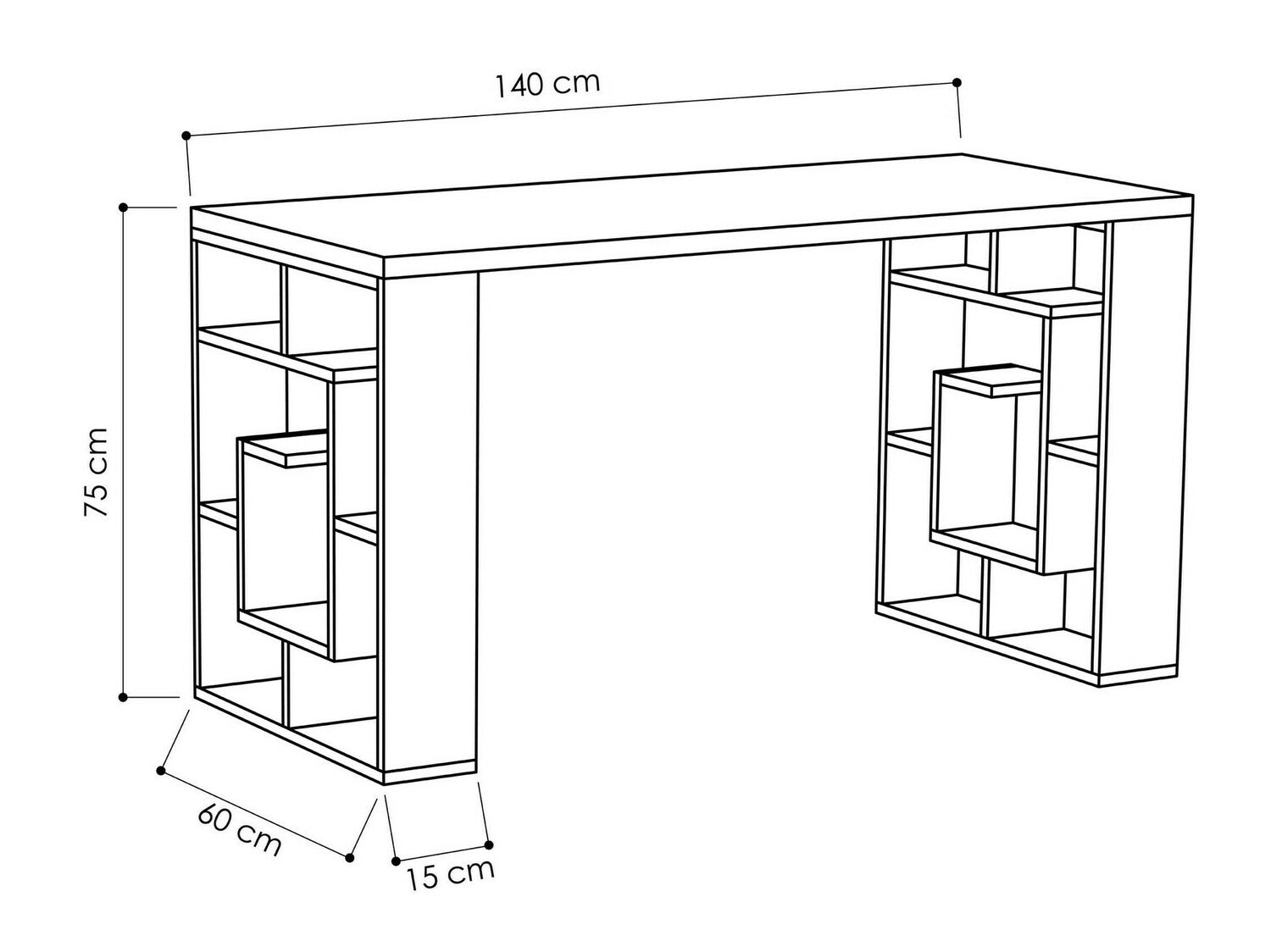 140 cm

75 cm

60 cm

15 cm