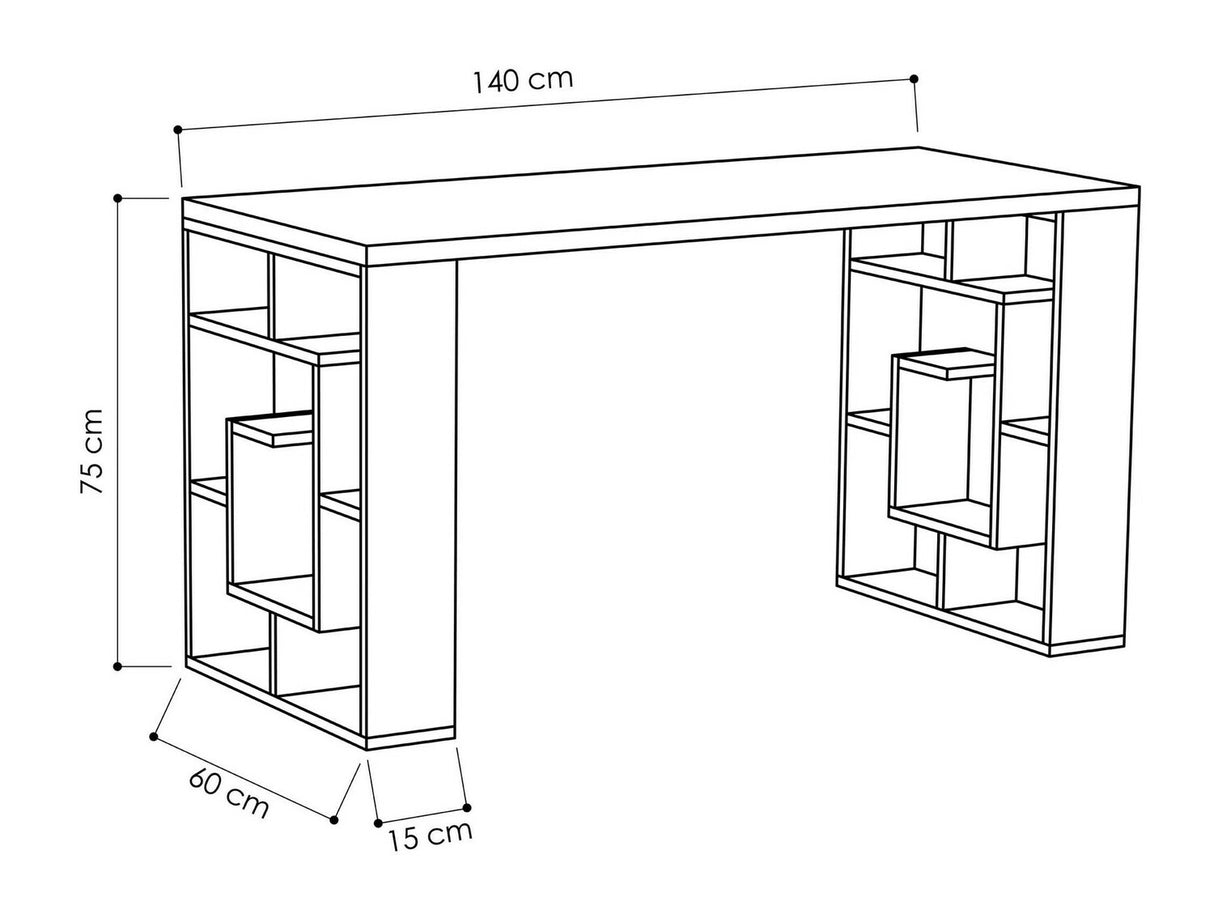 140 cm

75 cm

60 cm

15 cm