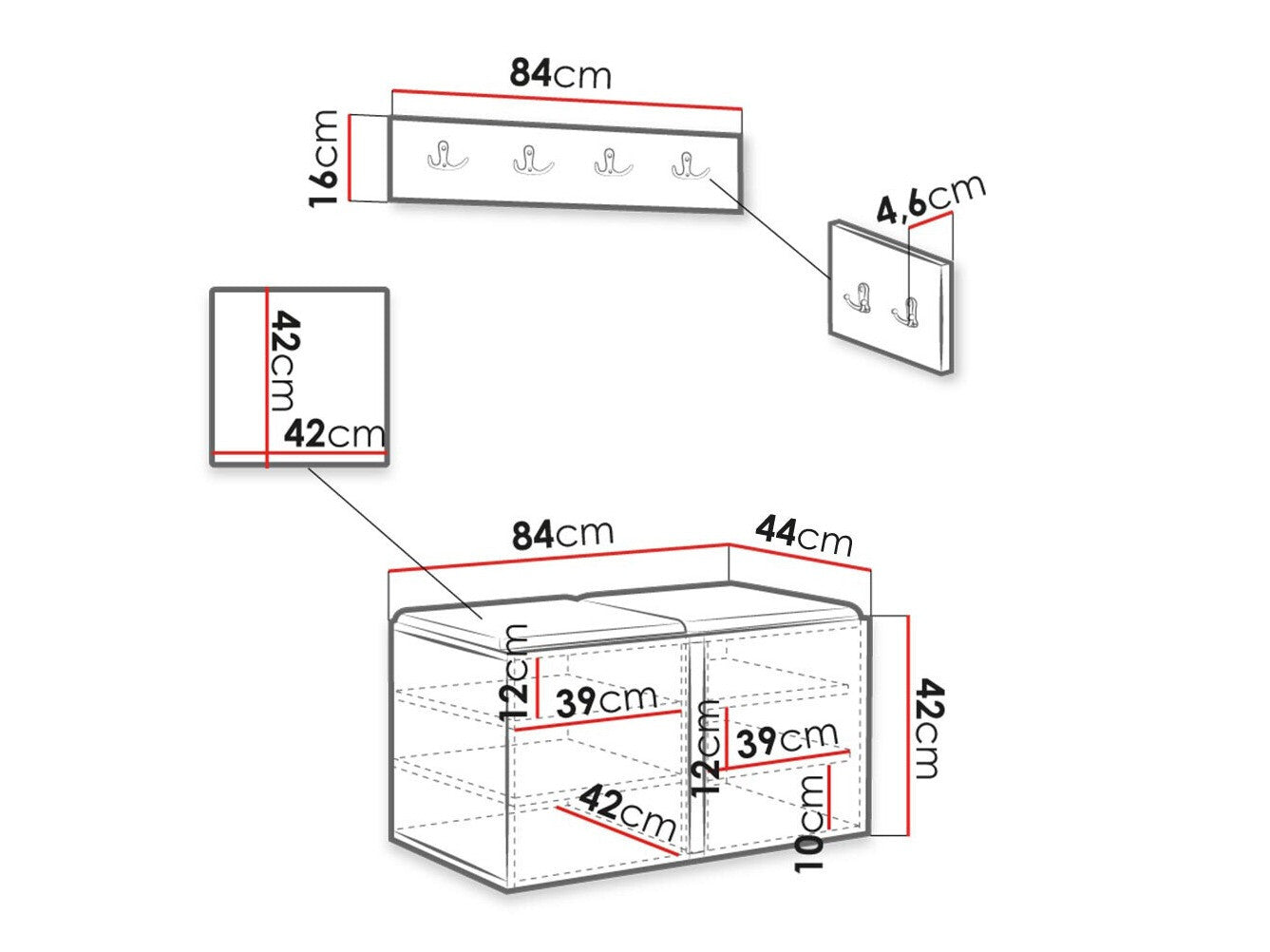 84cm
16cm
4,6cm
42cm
42cm
84cm
44cm
12cm
39cm
12cm
39cm
42cm
42cm
10cm