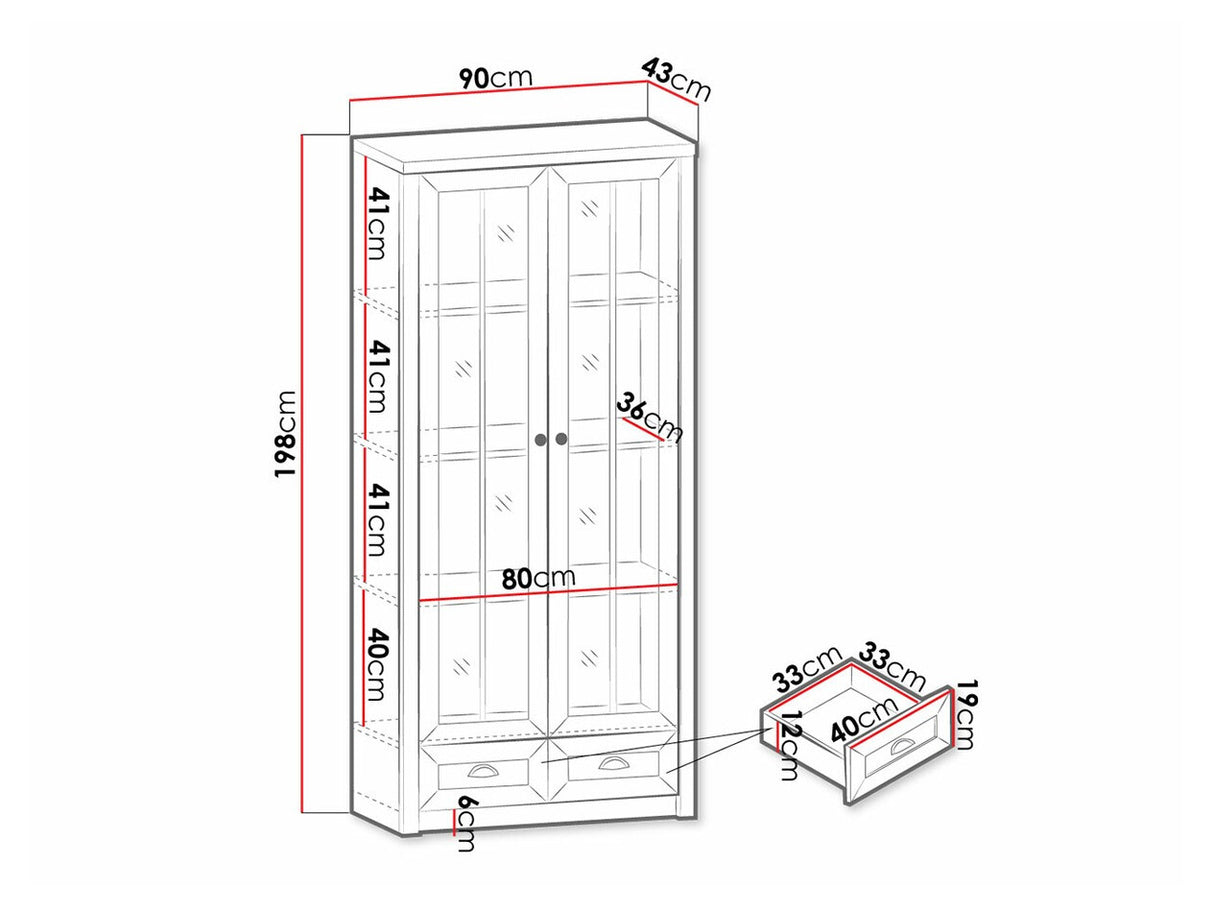 90cm
43cm
198cm
41cm
41cm
41cm
40cm
36cm
80cm
6cm
33cm
33cm
19cm
12cm
40cm