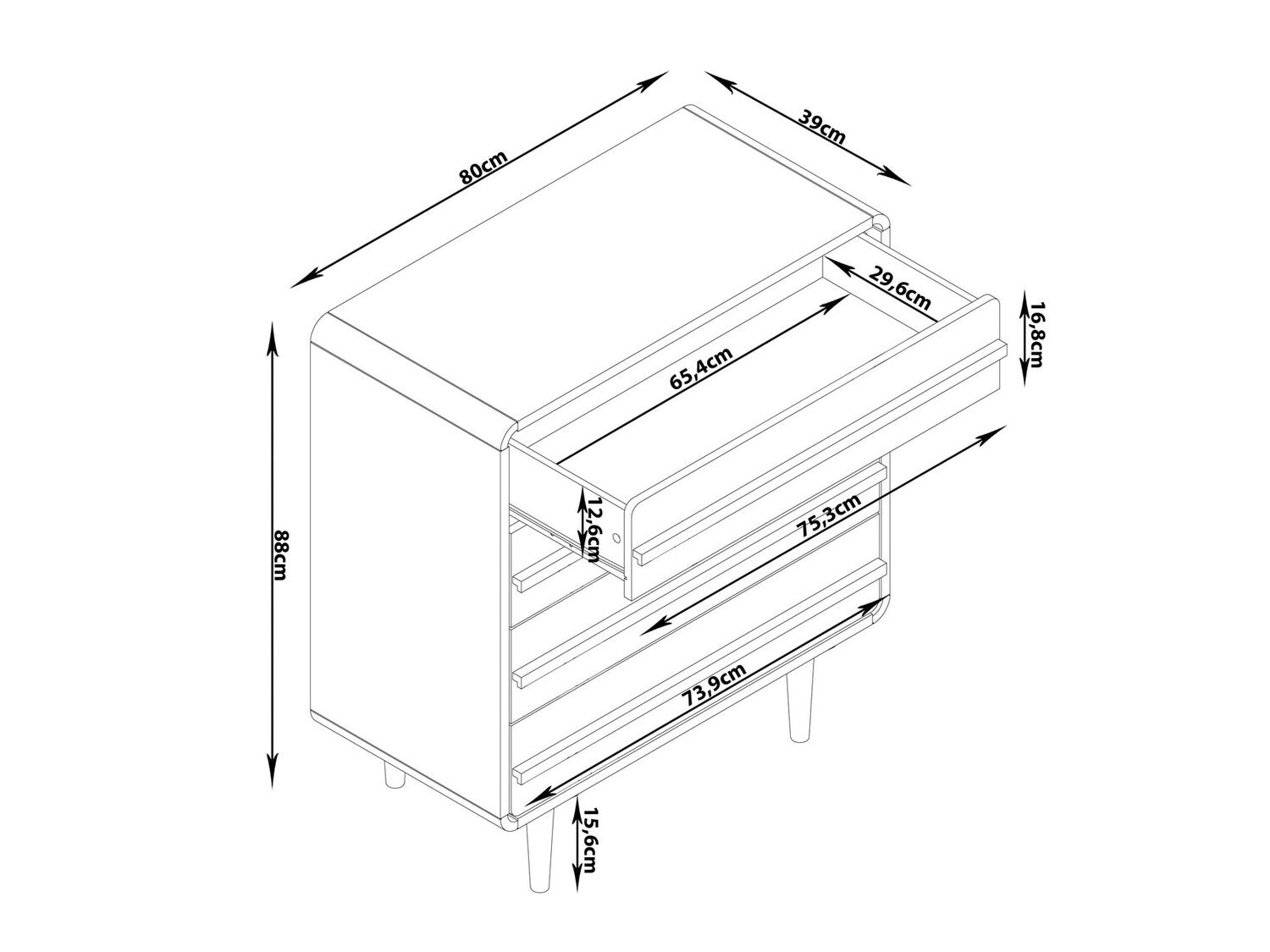 80cm

39cm

29,6cm

16,8cm

65,4cm

88cm

12,6cm

75,3cm

73,9cm

15,6cm