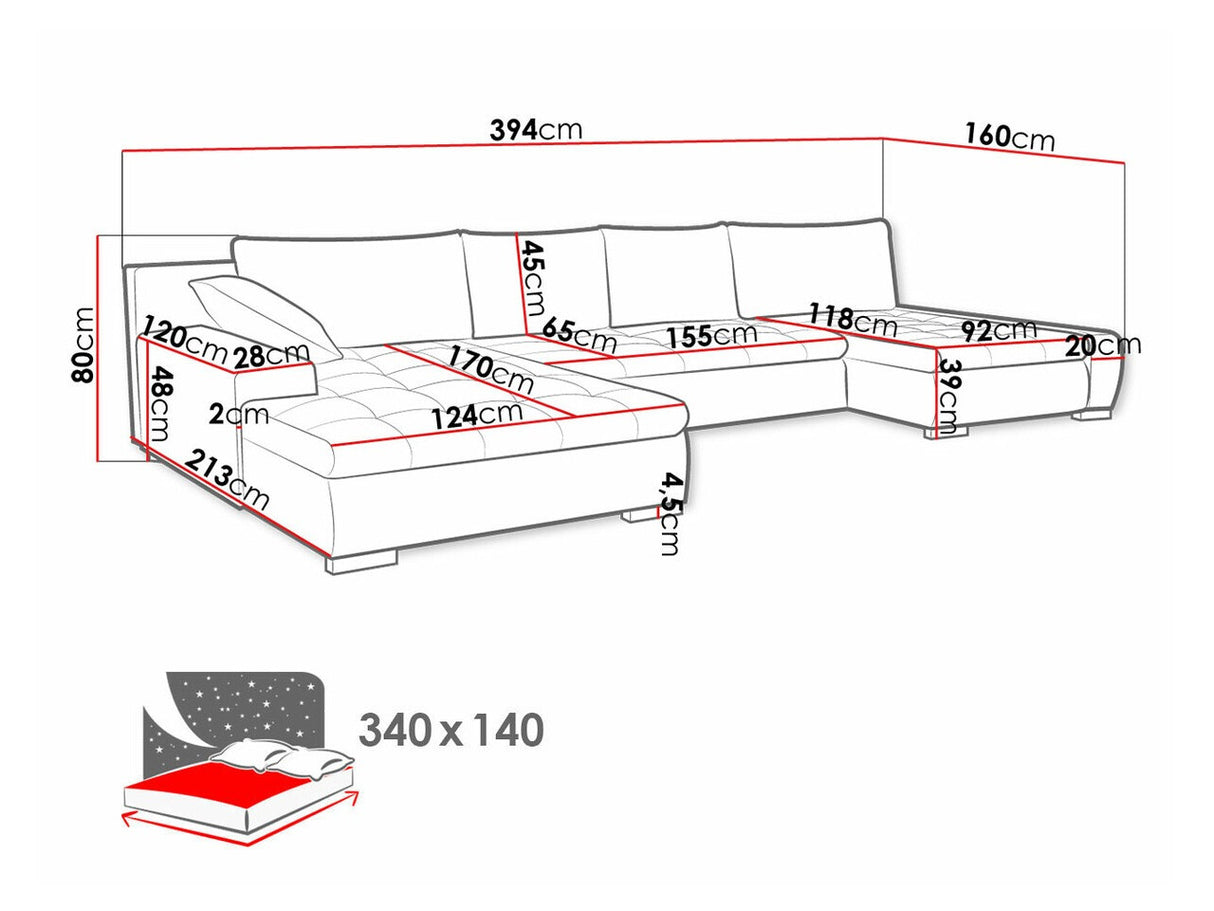 394cm
160cm
80cm
45cm
120cm
28cm
65cm
155cm
118cm
92cm
20cm
170cm
48cm
2cm
124cm
39cm
213cm
4,5cm
340 x 140