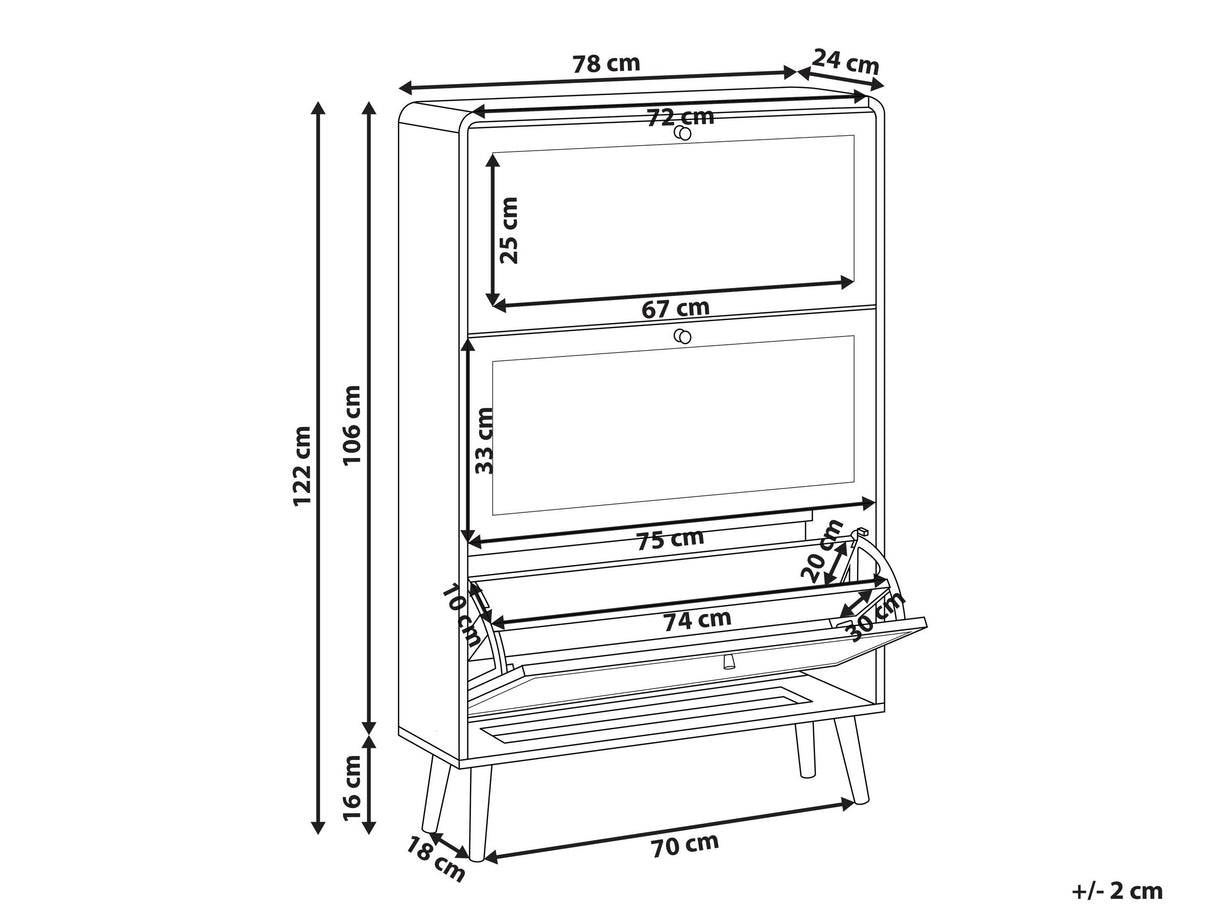 78 cm
24 cm
72 cm
25 cm
67 cm
122 cm
106 cm
33 cm
75 cm
20 cm
10 cm
74 cm
30 cm
16 cm
18 cm
70 cm
+/- 2 cm