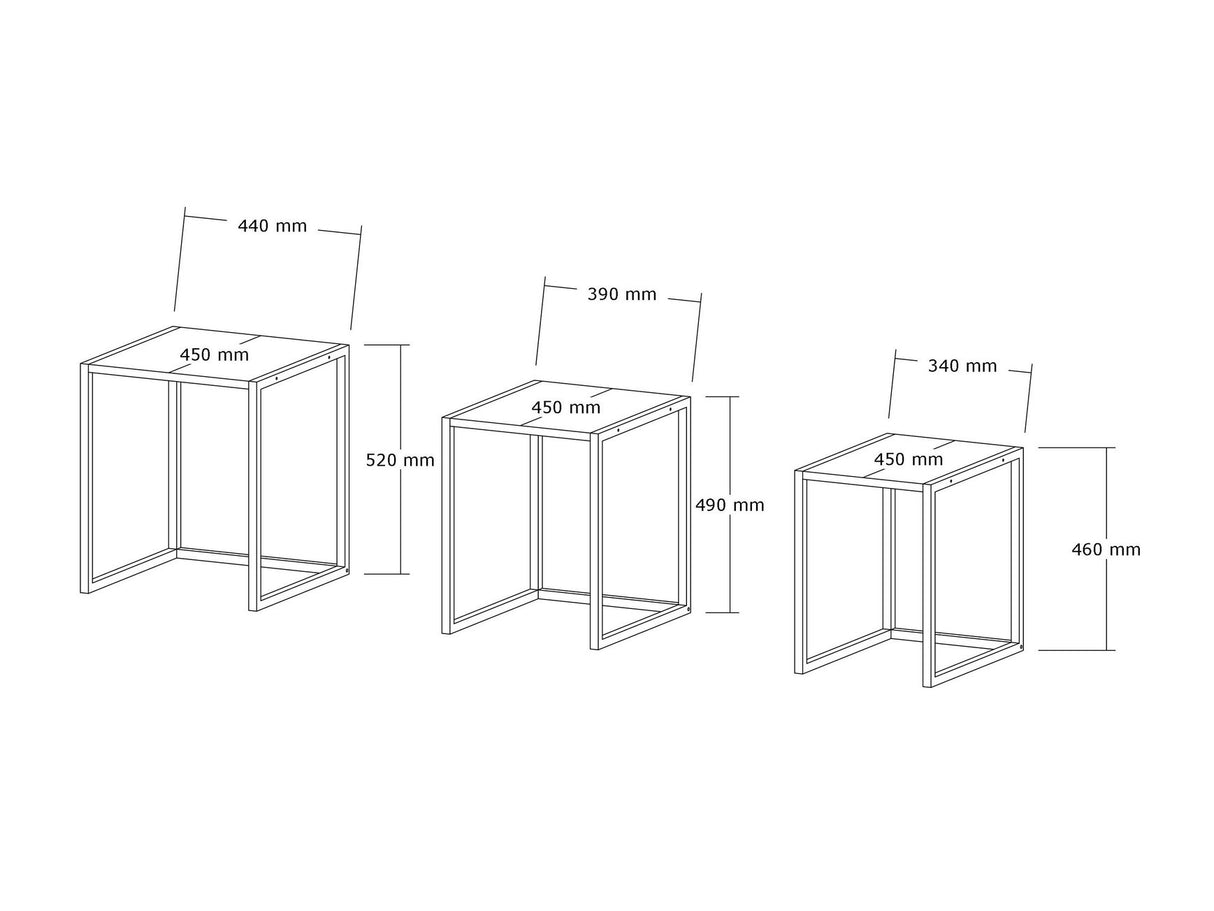 440 mm
450 mm
520 mm

390 mm
450 mm
490 mm

340 mm
450 mm
460 mm