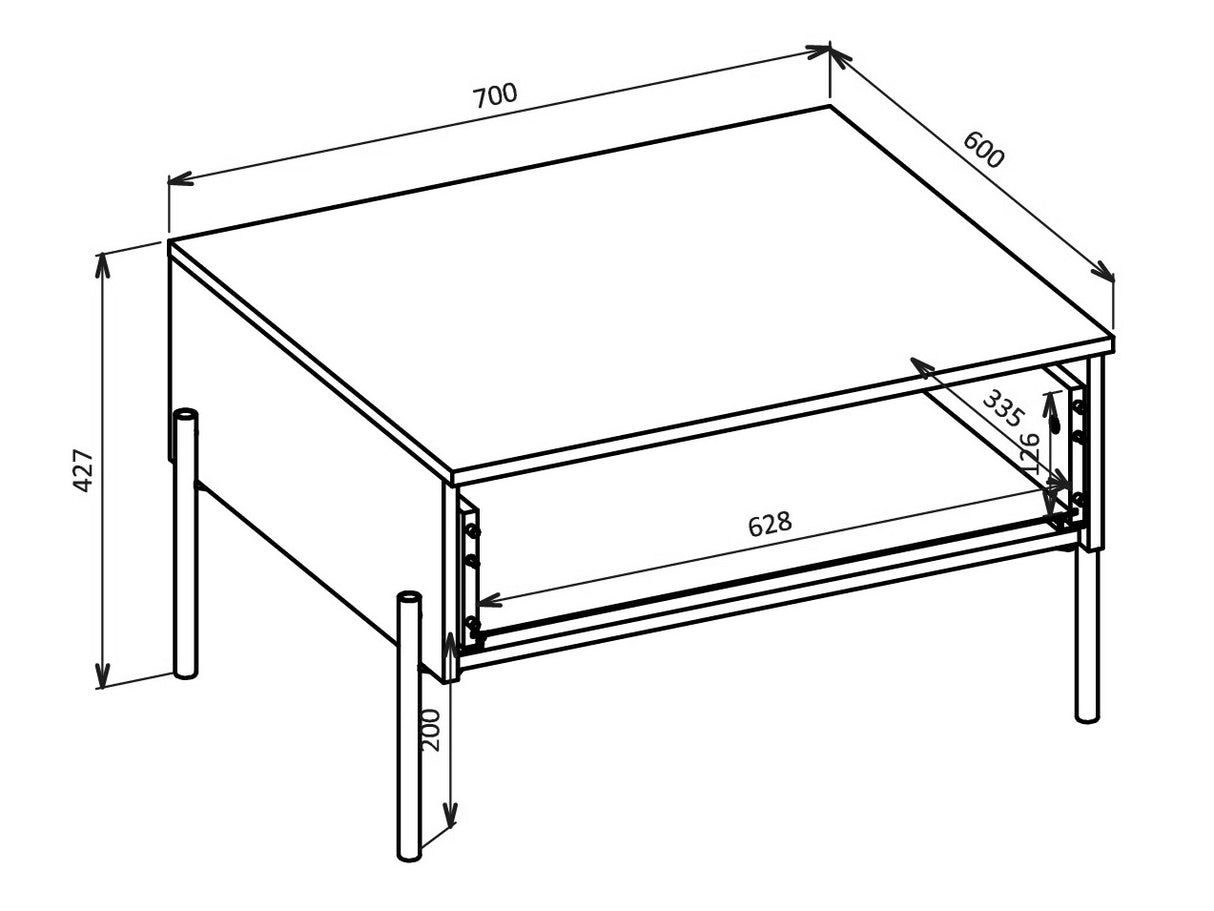 700
600
427
335
126
628
200