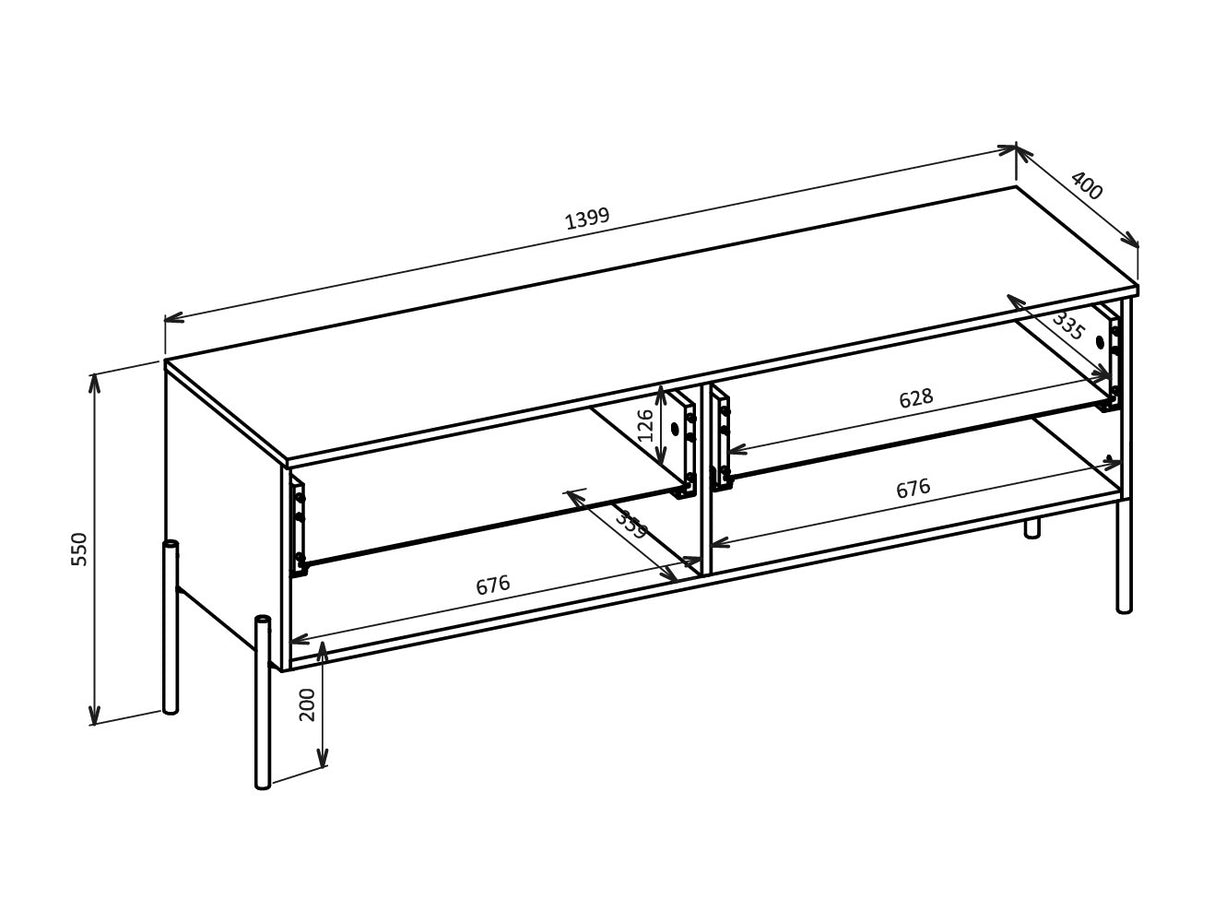 1399
400
335
628
126
676
339
676
550
200