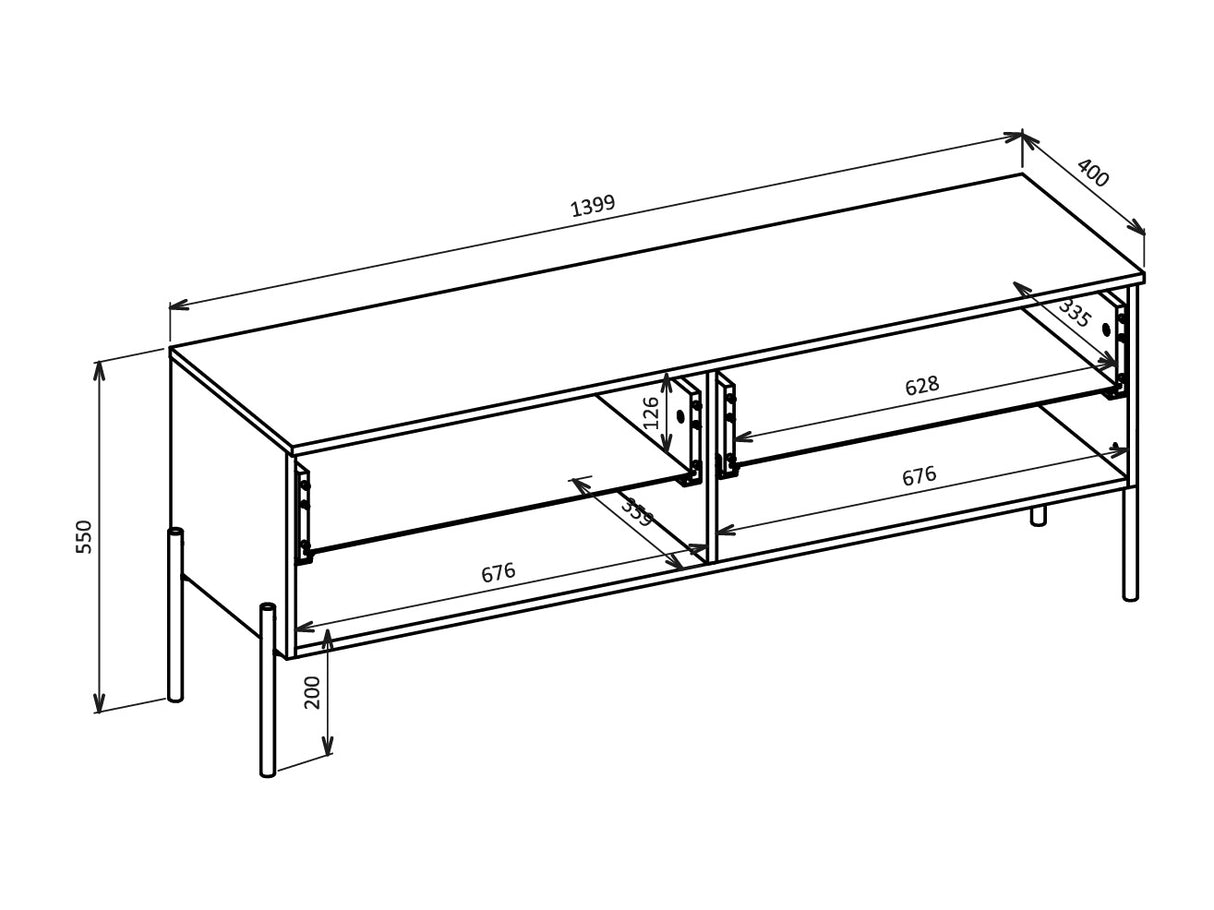 1399
400
335
628
126
676
339
676
550
200