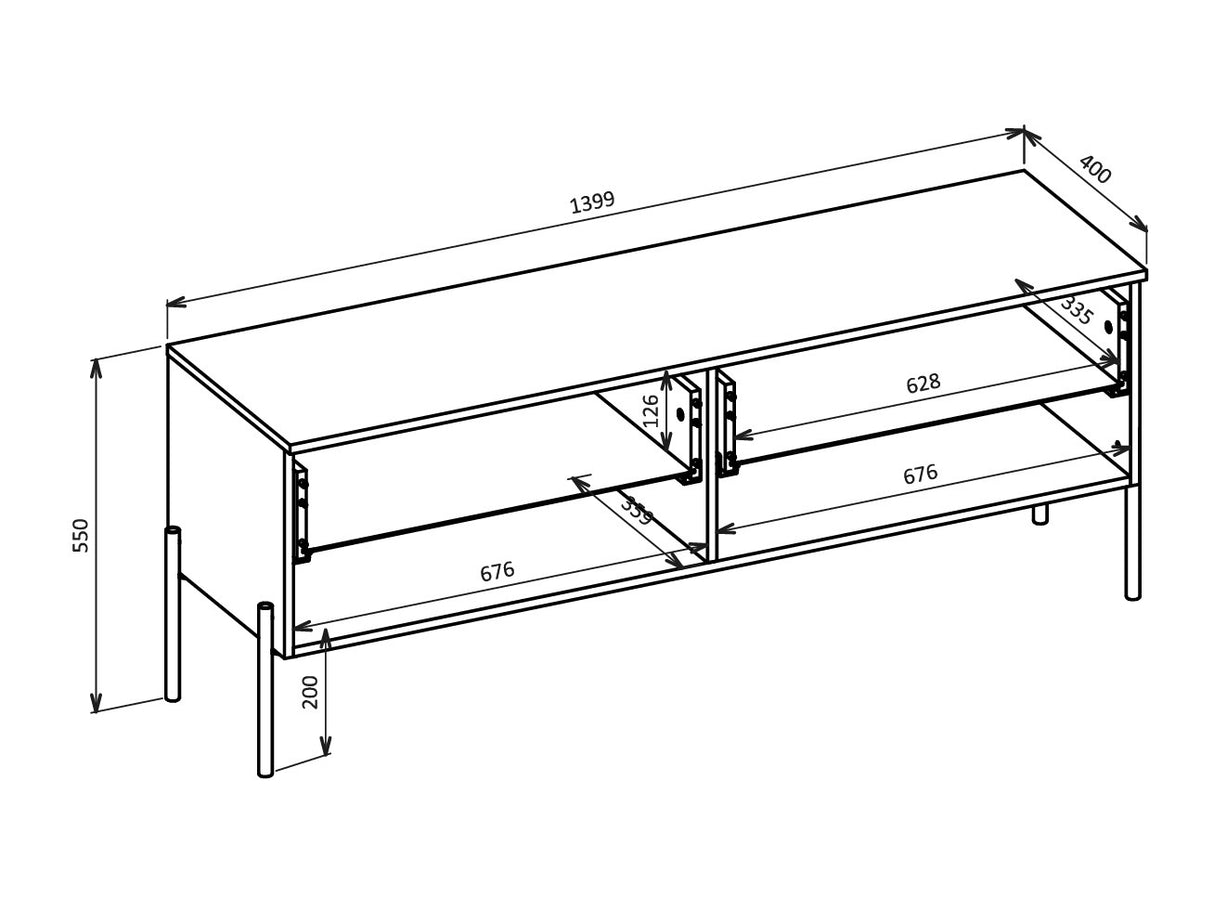 1399
400
335
628
126
676
339
676
550
200