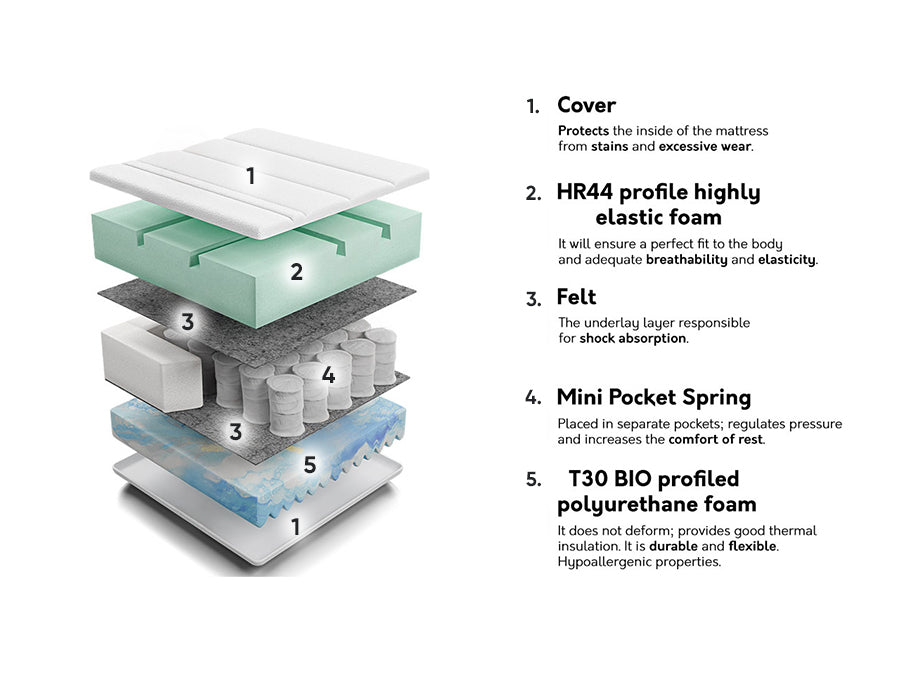 1
2
3
4
3
5
1

1. Cover
Protects the inside of the mattress from stains and excessive wear.

2. HR44 profile highly elastic foam
It will ensure a perfect fit to the body and adequate breathability and elasticity.

3. Felt
The underlay layer responsible for shock absorption.

4. Mini Pocket Spring
Placed in separate pockets; regulates pressure and increases the comfort of rest.

5. T30 BIO profiled polyurethane foam
It does not deform; provides good thermal insulation. It is durable and flexible. Hypoallergenic properties.