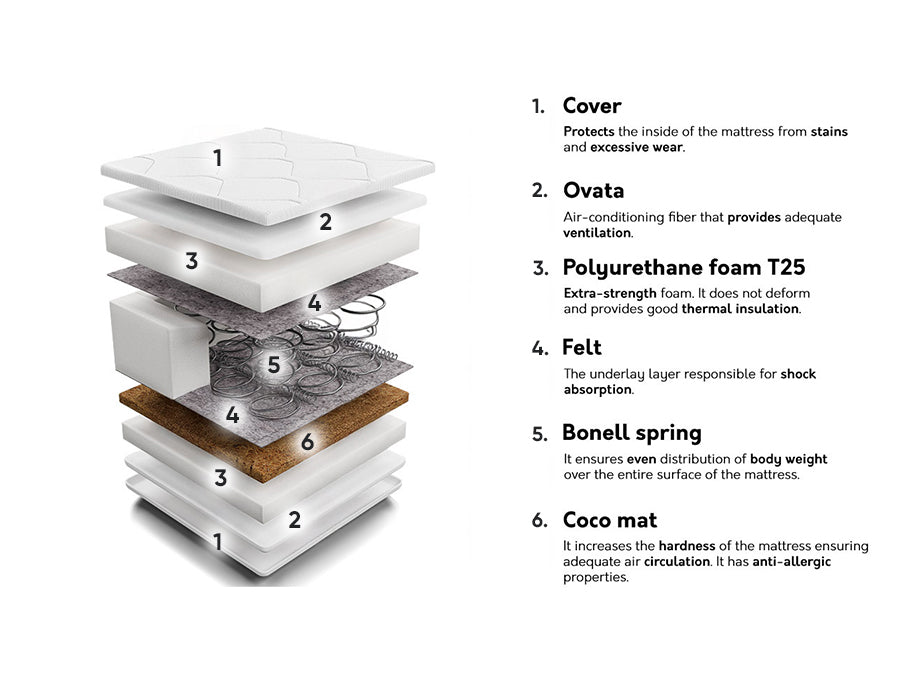 1
2
3
4
5
4
6
3
2
1

1. Cover
Protects the inside of the mattress from stains and excessive wear.

2. Ovata
Air-conditioning fiber that provides adequate ventilation.

3. Polyurethane foam T25
Extra-strength foam. It does not deform and provides good thermal insulation.

4. Felt
The underlay layer responsible for shock absorption.

5. Bonell spring
It ensures even distribution of body weight over the entire surface of the mattress.

6. Coco mat
It increases the hardness of the mattress ensuring adequate air circulation. It has anti-allergic properties.