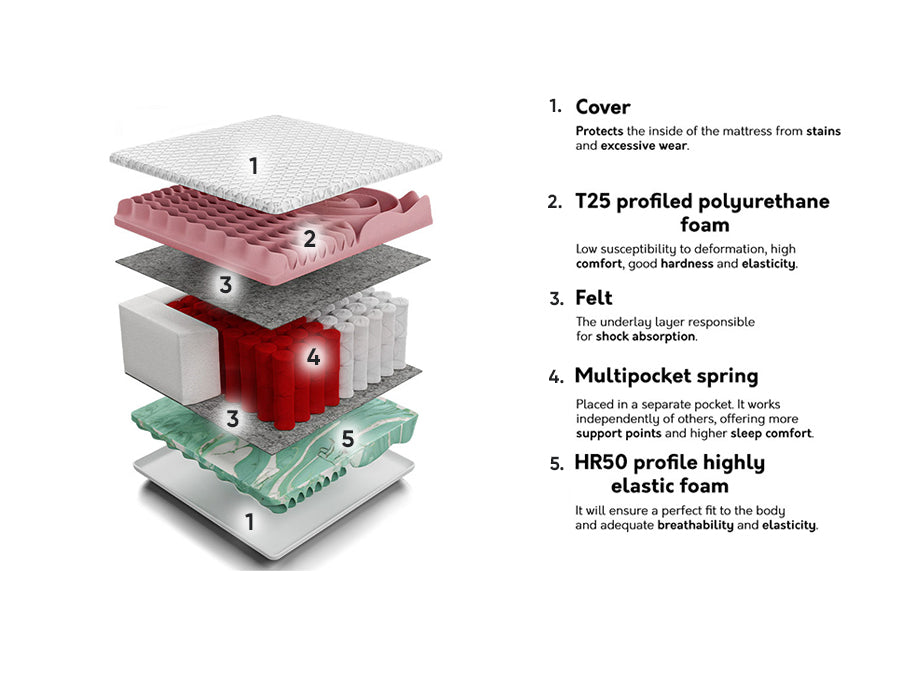 1
2
3
4
3
5
1

1. Cover
Protects the inside of the mattress from stains and excessive wear.

2. T25 profiled polyurethane foam
Low susceptibility to deformation, high comfort, good hardness and elasticity.

3. Felt
The underlay layer responsible for shock absorption.

4. Multipocket spring
Placed in a separate pocket. It works independently of others, offering more support points and higher sleep comfort.

5. HR50 profile highly elastic foam
It will ensure a perfect fit to the body and adequate breathability and elasticity.