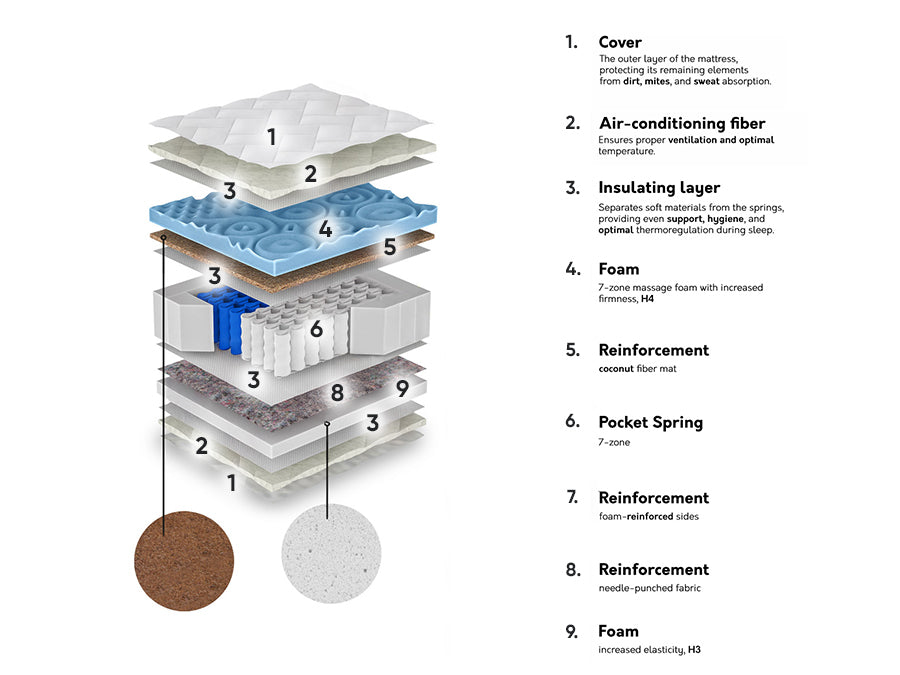 1
2
3
4
5
3
6
3
8
9
3
2
1

1. Cover
The outer layer of the mattress, protecting its remaining elements from dirt, mites, and sweat absorption.

2. Air-conditioning fiber
Ensures proper ventilation and optimal temperature.

3. Insulating layer
Separates soft materials from the springs, providing even support, hygiene, and optimal thermoregulation during sleep.

4. Foam
7-zone massage foam with increased firmness, H4

5. Reinforcement
coconut fiber mat

6. Pocket Spring
7-zone

7. Reinforcement
foam-reinforced sides

8. Reinforcement
needle-punched fabric

9. Foam
increased elasticity, H3