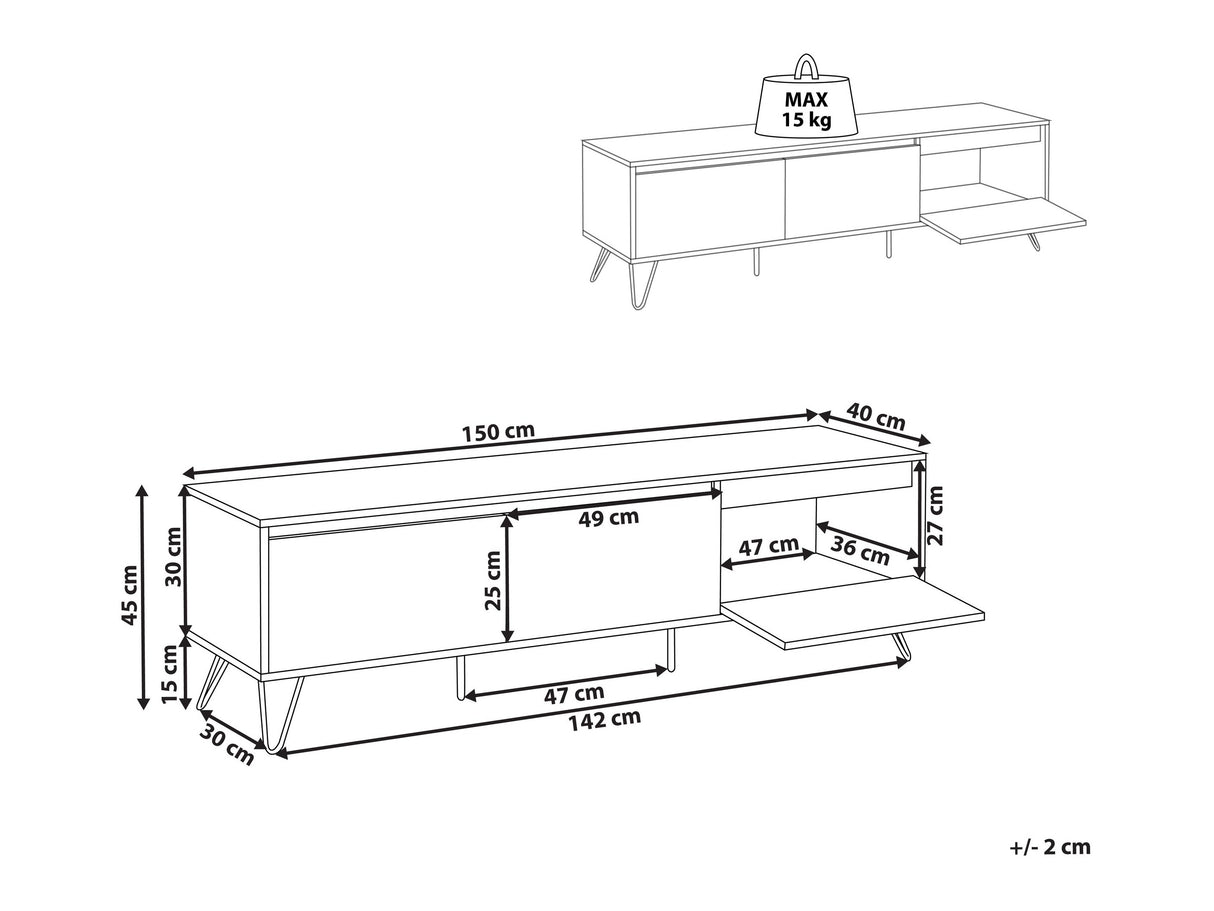 MAX
15 kg

150 cm
40 cm
45 cm
30 cm
15 cm
49 cm
25 cm
47 cm
36 cm
27 cm
47 cm
142 cm
30 cm

+/- 2 cm