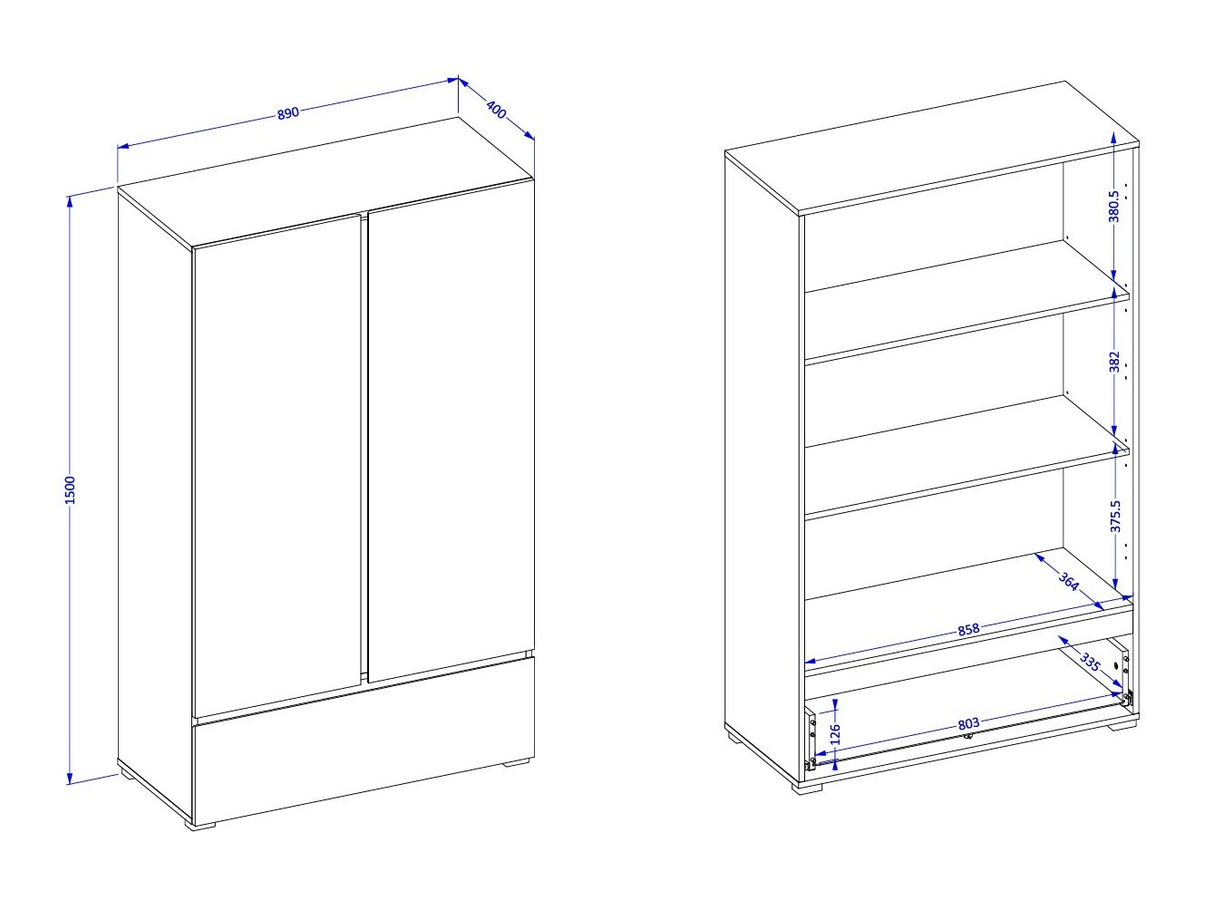 890
400
1500
380.5
382
375.5
364
858
335
126
803