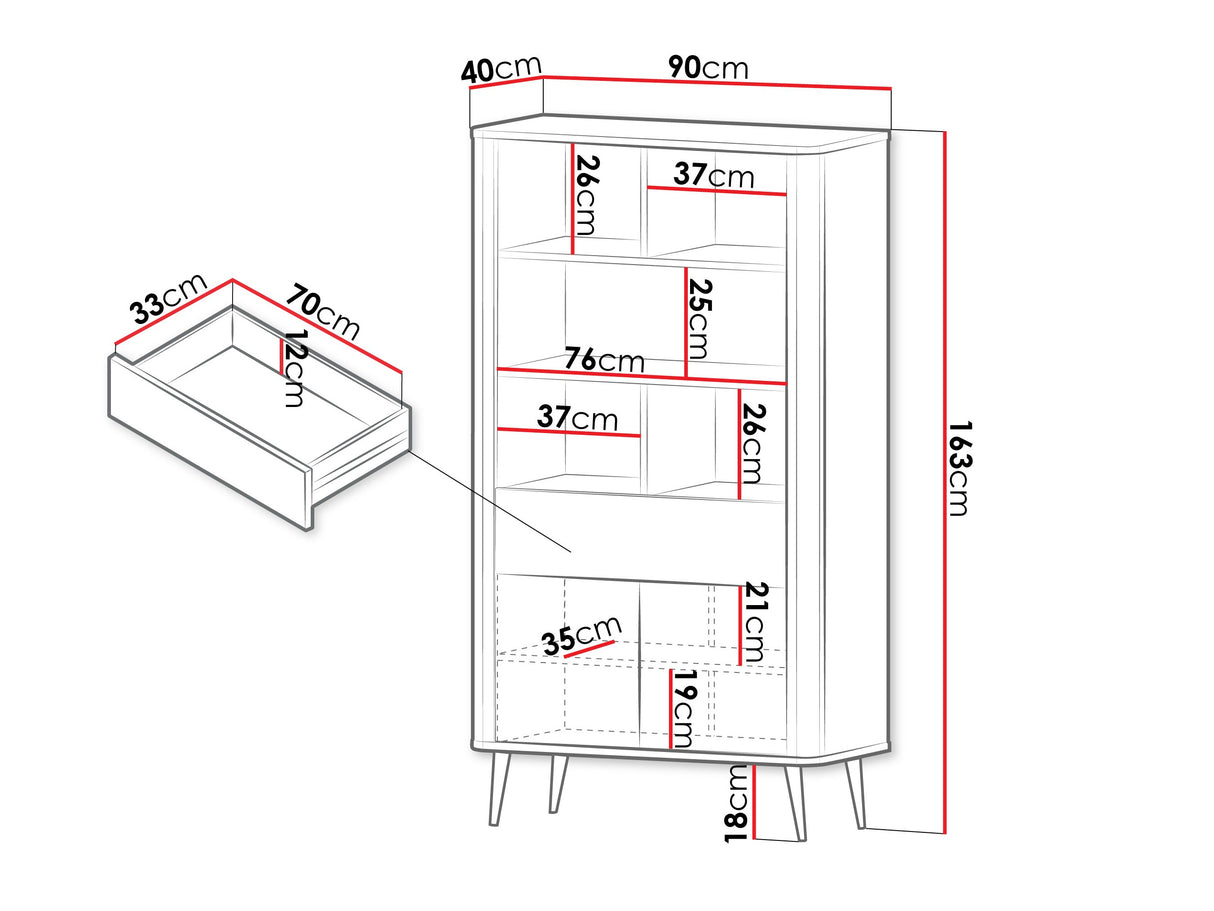 40cm
90cm
26cm
37cm
33cm
70cm
12cm
25cm
76cm
37cm
26cm
163cm
21cm
35cm
19cm
18cm